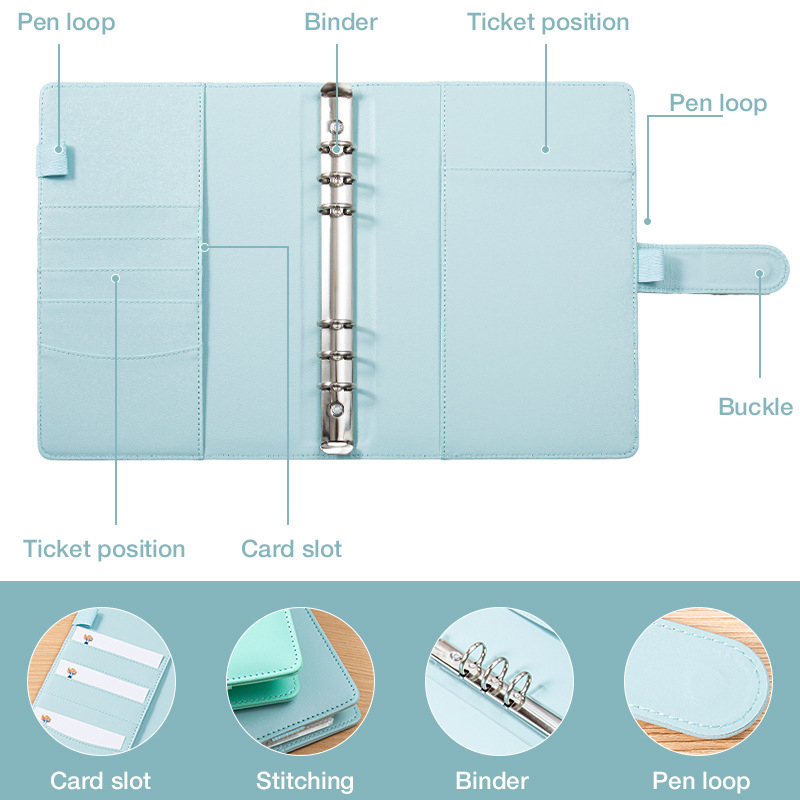 Pen loop

Binder

Ticket position

Pen loop

Buckle

Ticket position

Card slot

Card slot

Stitching

Binder

Pen loop