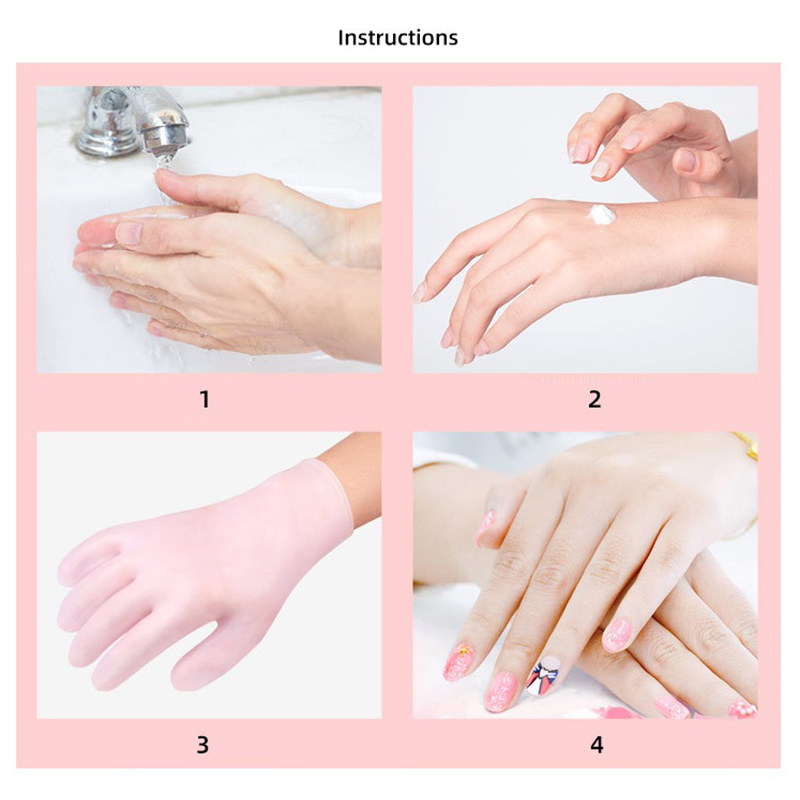 Instructions

1

2

3

4