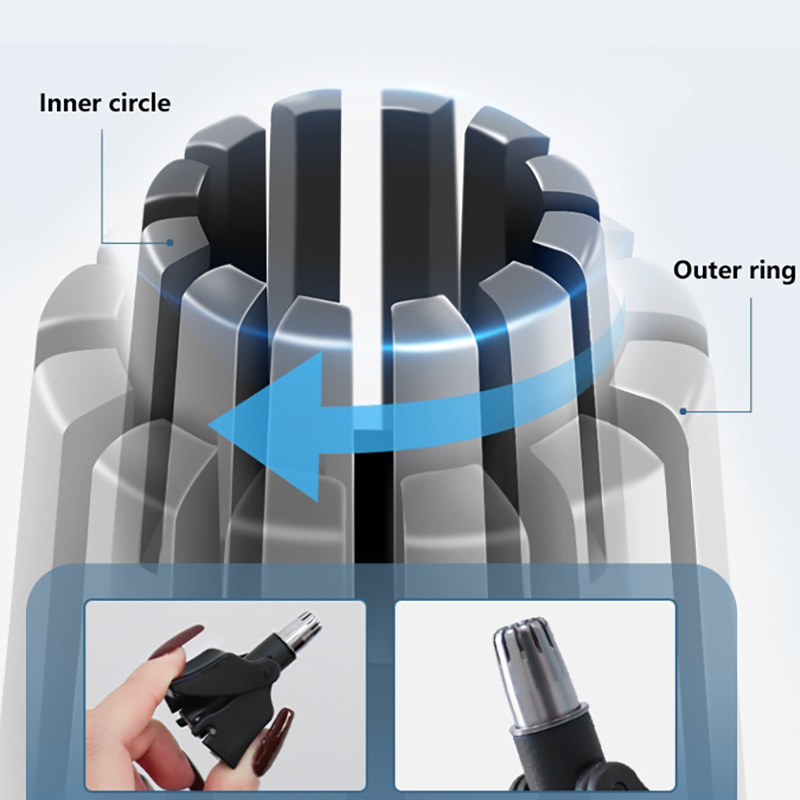 Inner circle

Outer ring