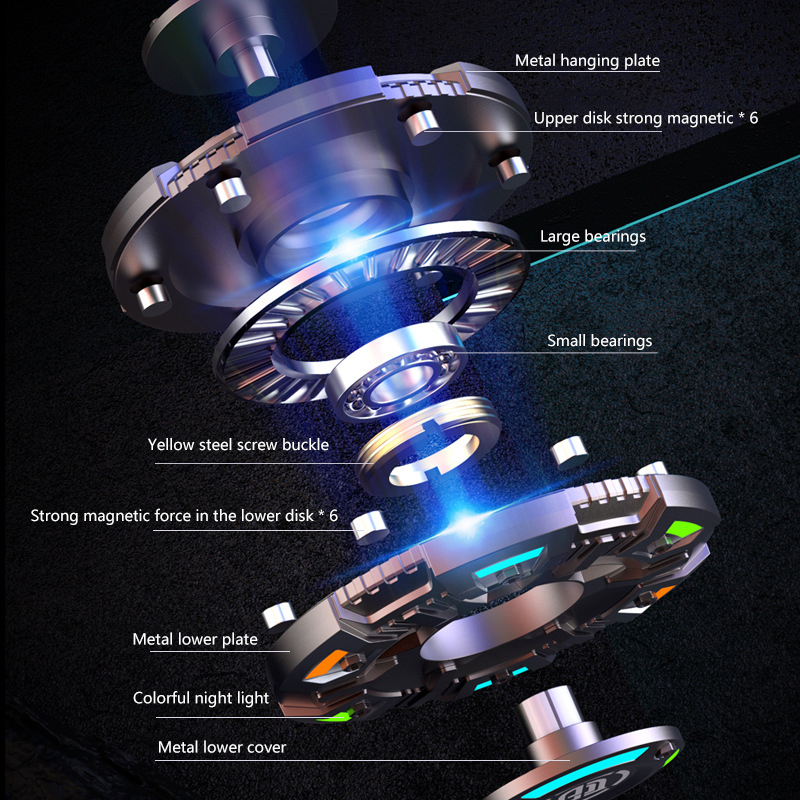 Metal hanging plate

Upper disk strong magnetic * 6

Large bearings

Small bearings

Yellow steel screw buckle

Strong magnetic force in the lower disk * 6

Metal lower plate

Colorful night light

Metal lower cover