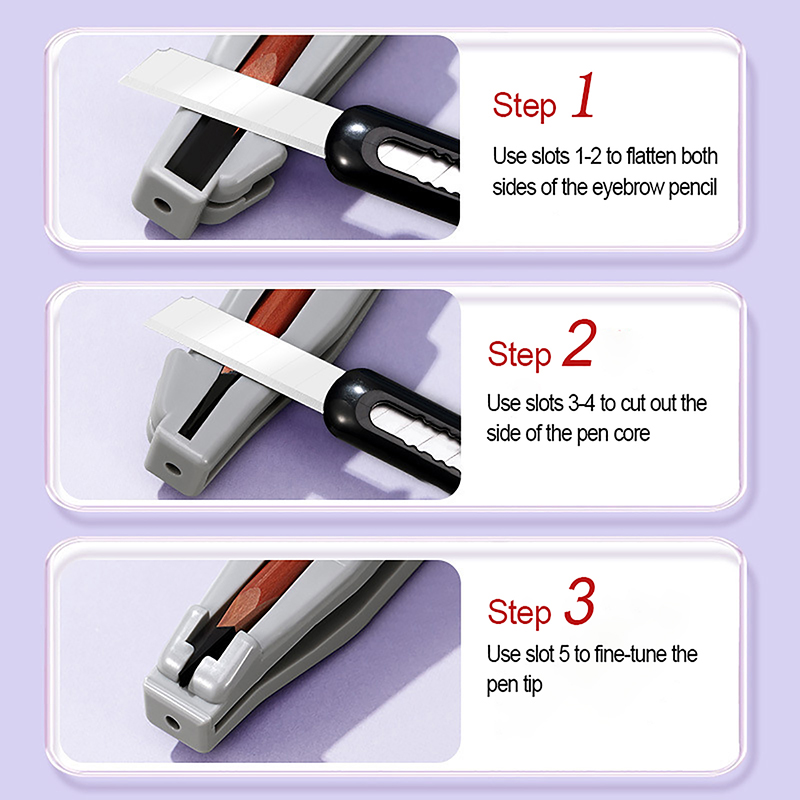 Step 1

Use slots 1-2 to flatten both sides of the eyebrow pencil

Step 2

Use slots 3-4 to cut out the side of the pen core

Step 3

Use slot 5 to fine-tune the pen tip