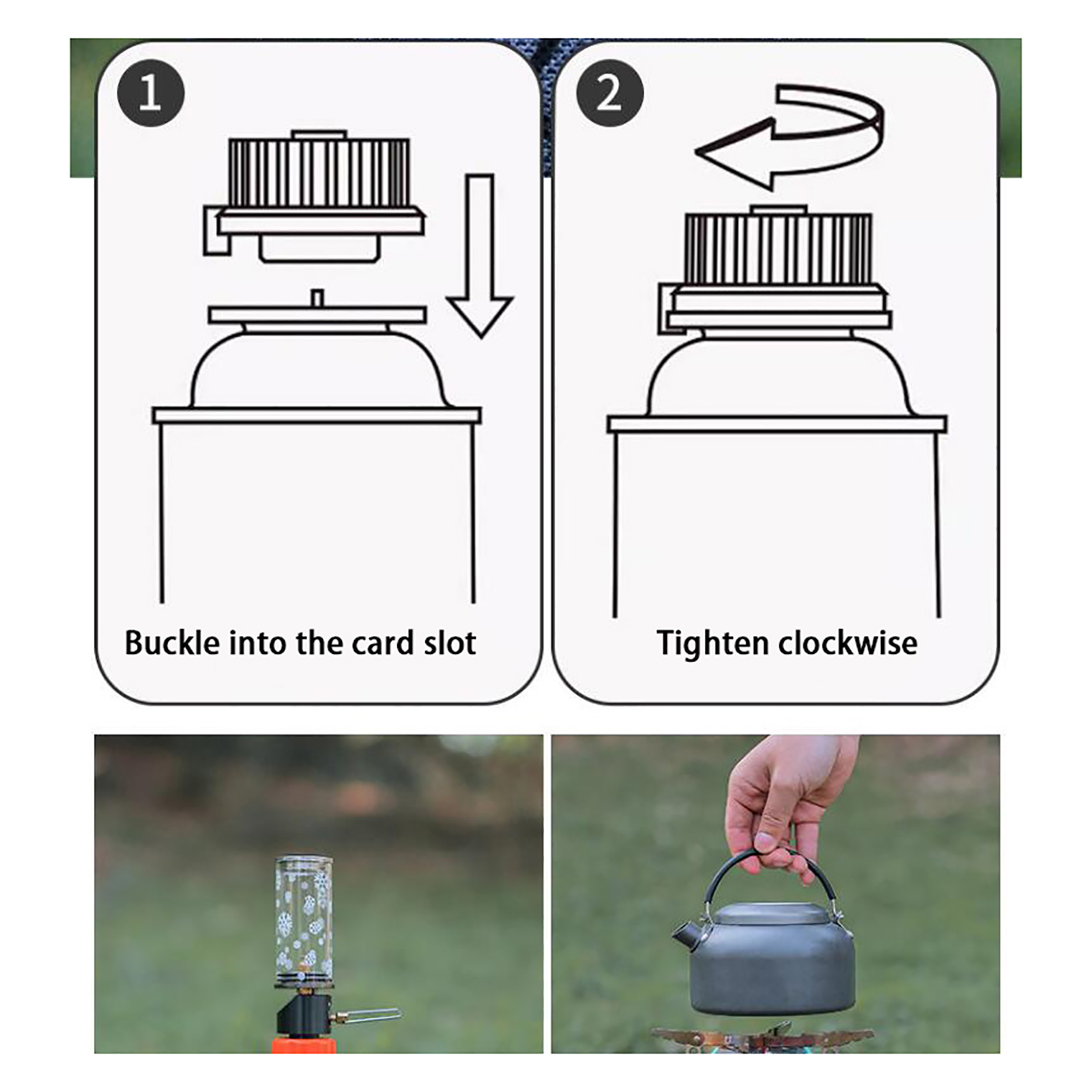 1

Buckle into the card slot

2

Tighten clockwise