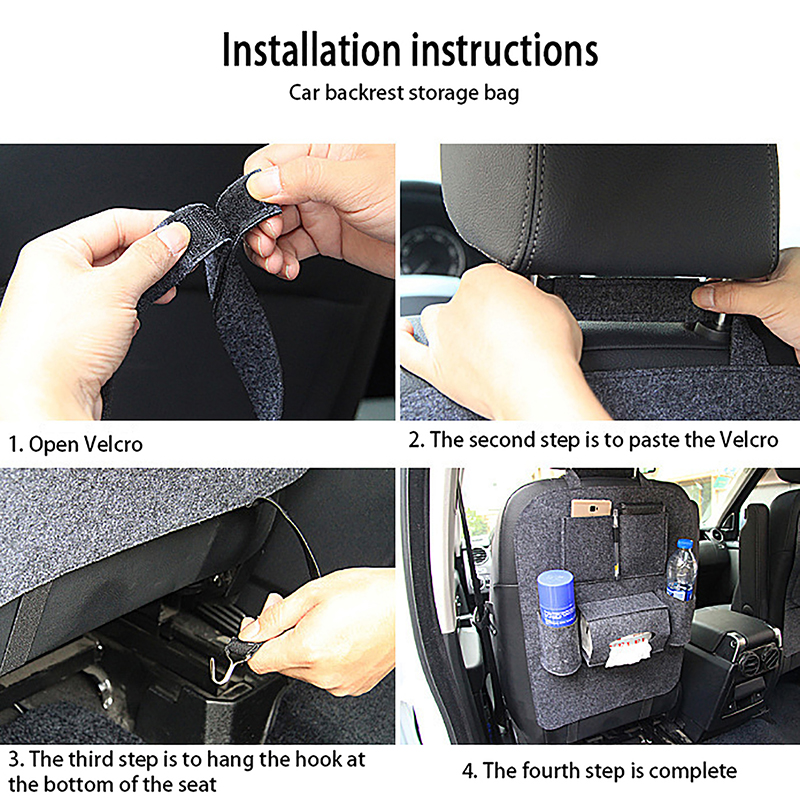 Installation instructions

Car backrest storage bag

1. Open Velcro

2. The second step is to paste the Velcro

3. The third step is to hang the hook at the bottom of the seat

4. The fourth step is complete