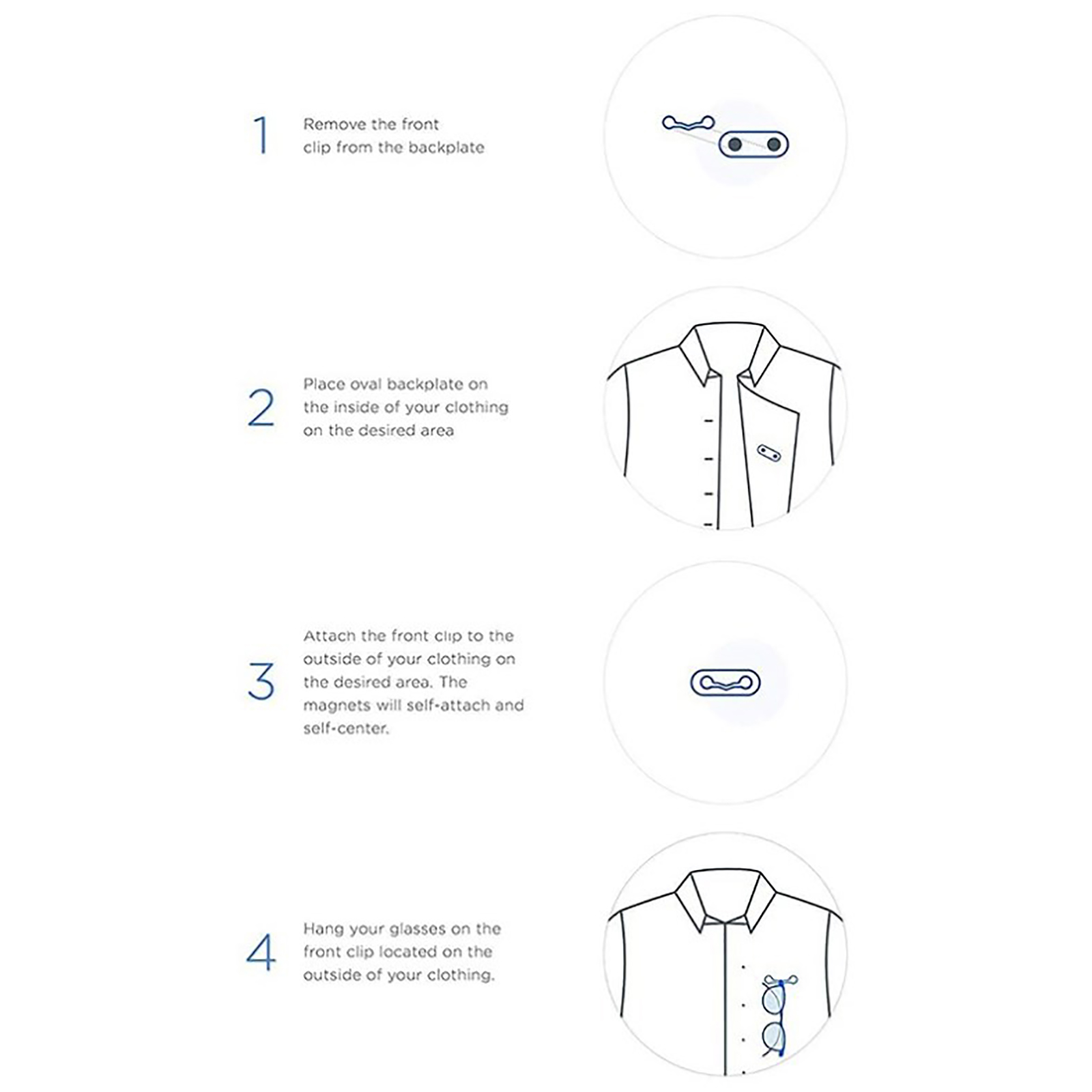 1
Remove the front clip from the backplate

2
Place oval backplate on the inside of your clothing on the desired area

3
Attach the front clip to the outside of your clothing on the desired area. The magnets will self-attach and self-center.

4
Hang your glasses on the front clip located on the outside of your clothing.