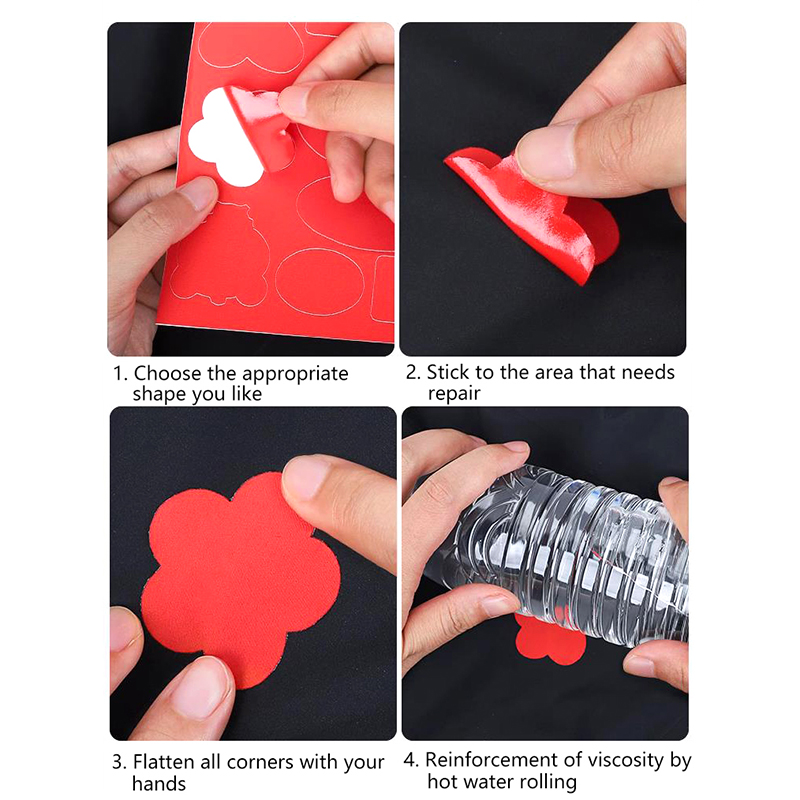 1. Choose the appropriate shape you like

2. Stick to the area that needs repair

3. Flatten all corners with your hands

4. Reinforcement of viscosity by hot water rolling