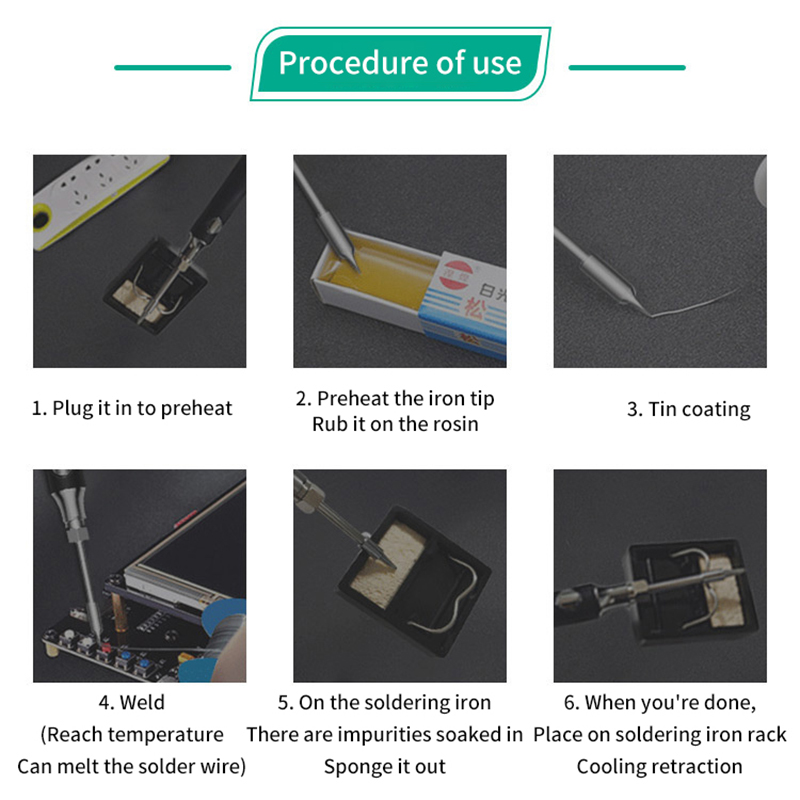 Procedure of use

日光
松

1. Plug it in to preheat

2. Preheat the iron tip
Rub it on the rosin

3. Tin coating

4. Weld
(Reach temperature
Can melt the solder wire)

5. On the soldering iron
There are impurities soaked in
Sponge it out

6. When you're done,
Place on soldering iron rack
Cooling retraction