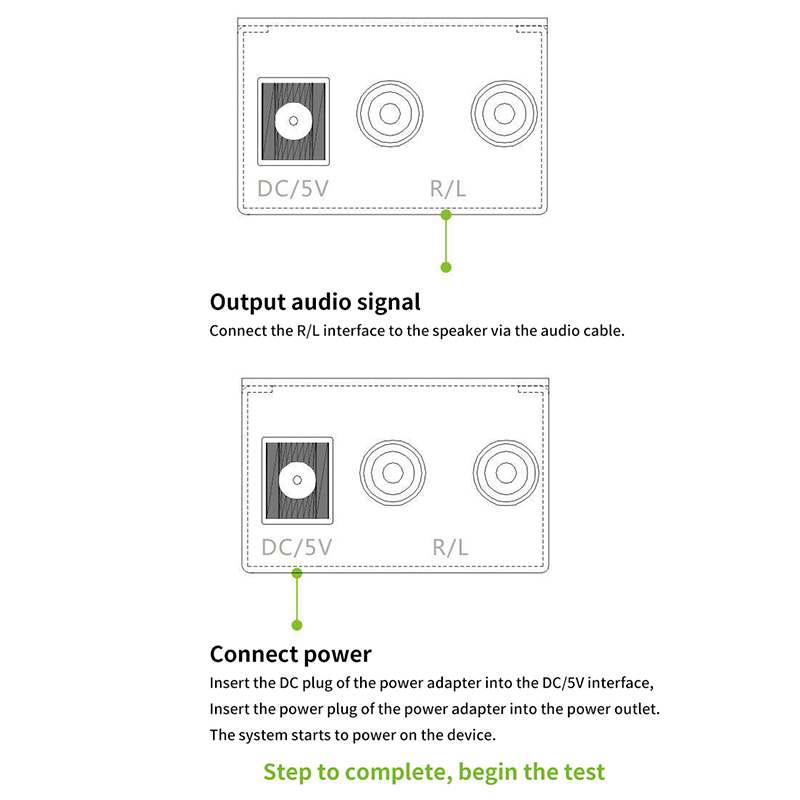 DC/5V R/L

Output audio signal
Connect the R/L interface to the speaker via the audio cable.

DC/5V R/L

Connect power
Insert the DC plug of the power adapter into the DC/5V interface,
Insert the power plug of the power adapter into the power outlet.
The system starts to power on the device.

Step to complete, begin the test