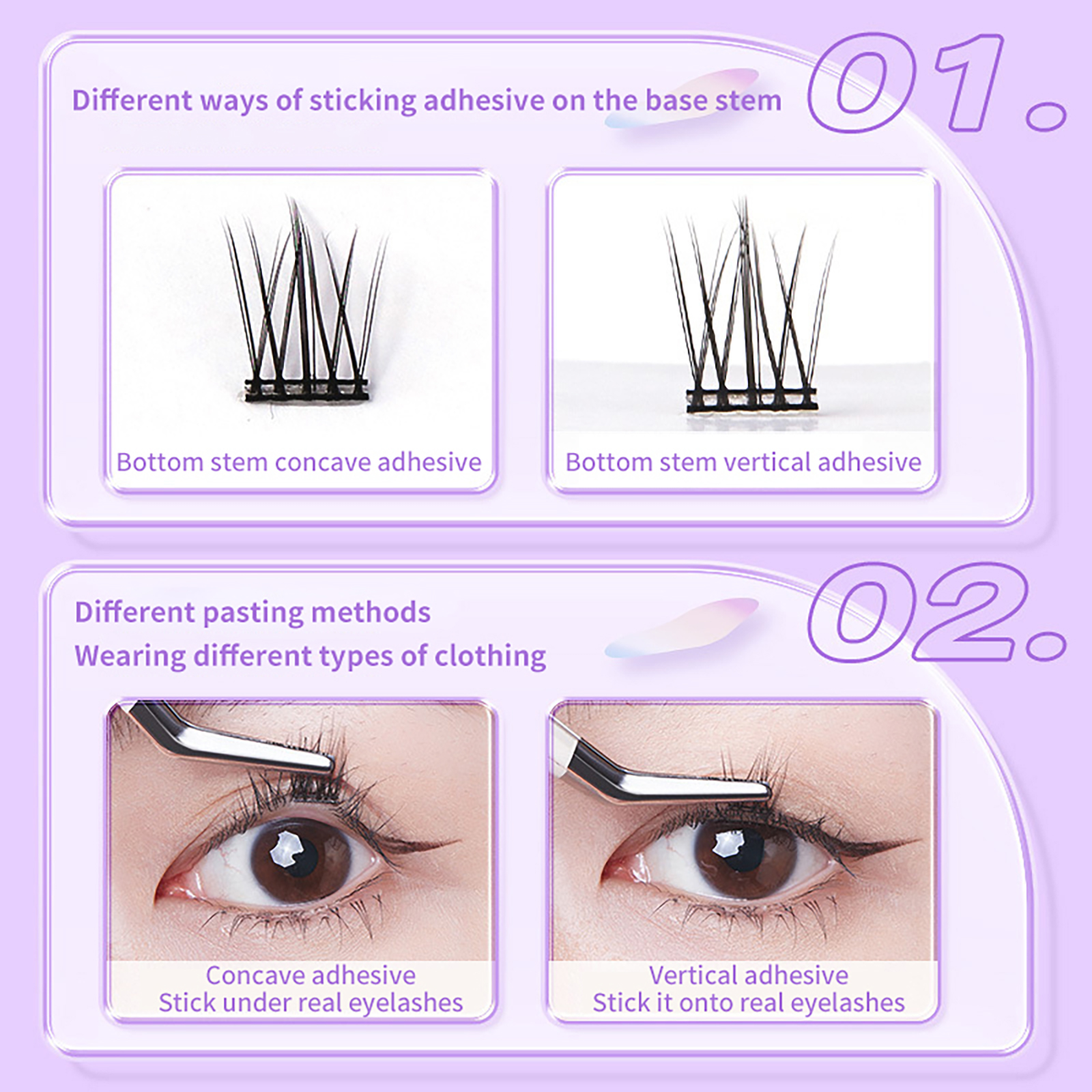 Different ways of sticking adhesive on the base stem

01.

Bottom stem concave adhesive

Bottom stem vertical adhesive

Different pasting methods
Wearing different types of clothing

02.

Concave adhesive
Stick under real eyelashes

Vertical adhesive
Stick it onto real eyelashes