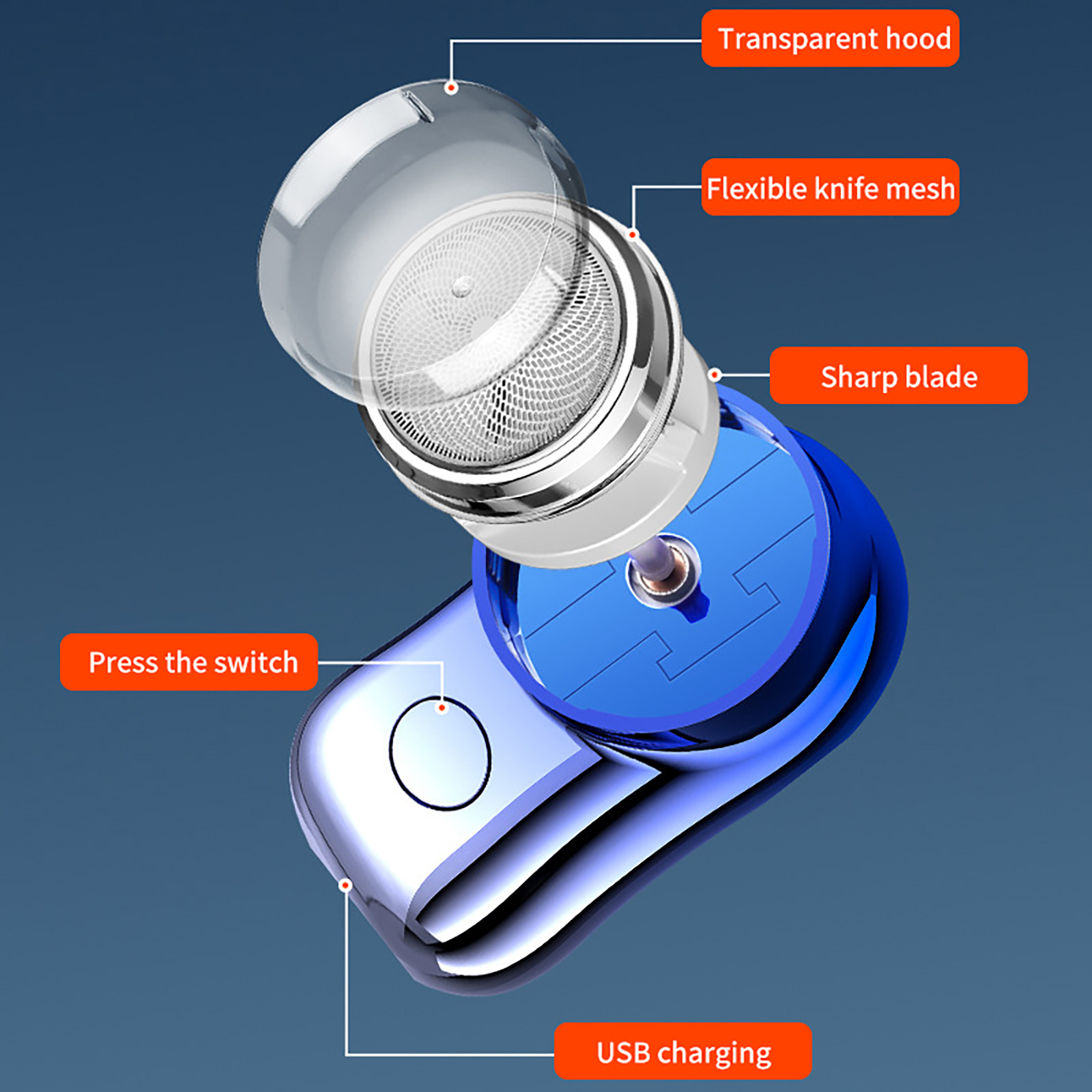 Transparent hood

Flexible knife mesh

Sharp blade

Press the switch

USB charging