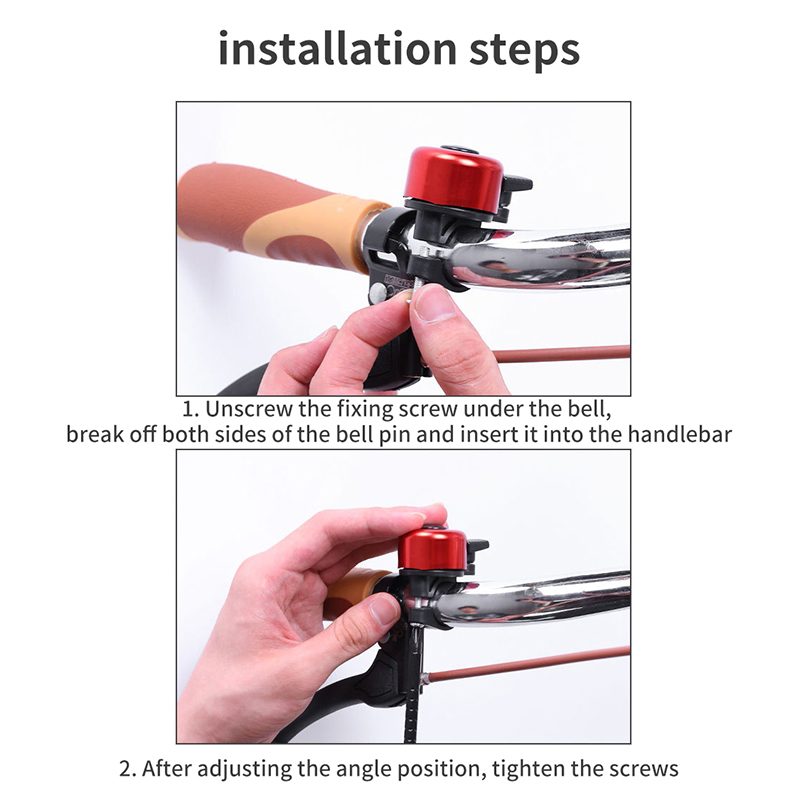 installation steps

1. Unscrew the fixing screw under the bell, break off both sides of the bell pin and insert it into the handlebar

2. After adjusting the angle position, tighten the screws