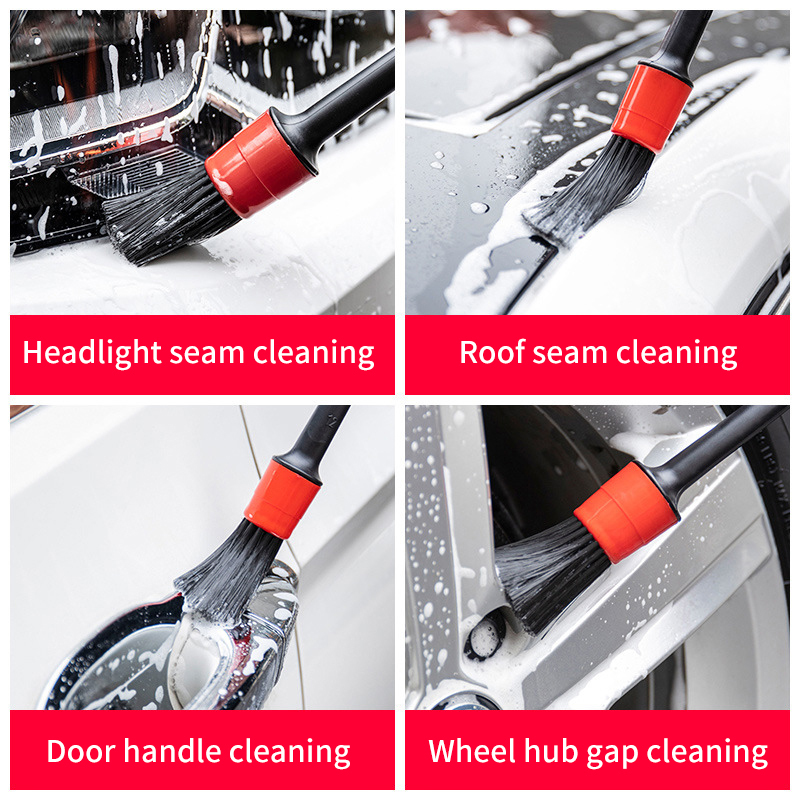 Headlight seam cleaning

Roof seam cleaning

Door handle cleaning

Wheel hub gap cleaning