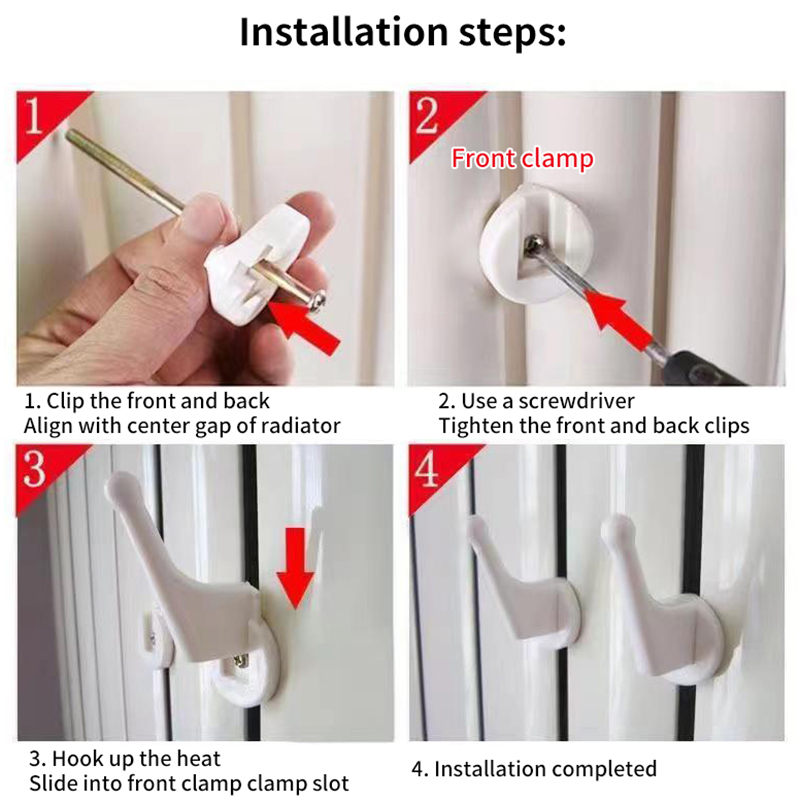 Installation steps:

1

1. Clip the front and back
Align with center gap of radiator

2

Front clamp

2. Use a screwdriver
Tighten the front and back clips

3

3. Hook up the heat
Slide into front clamp clamp slot

4

4. Installation completed