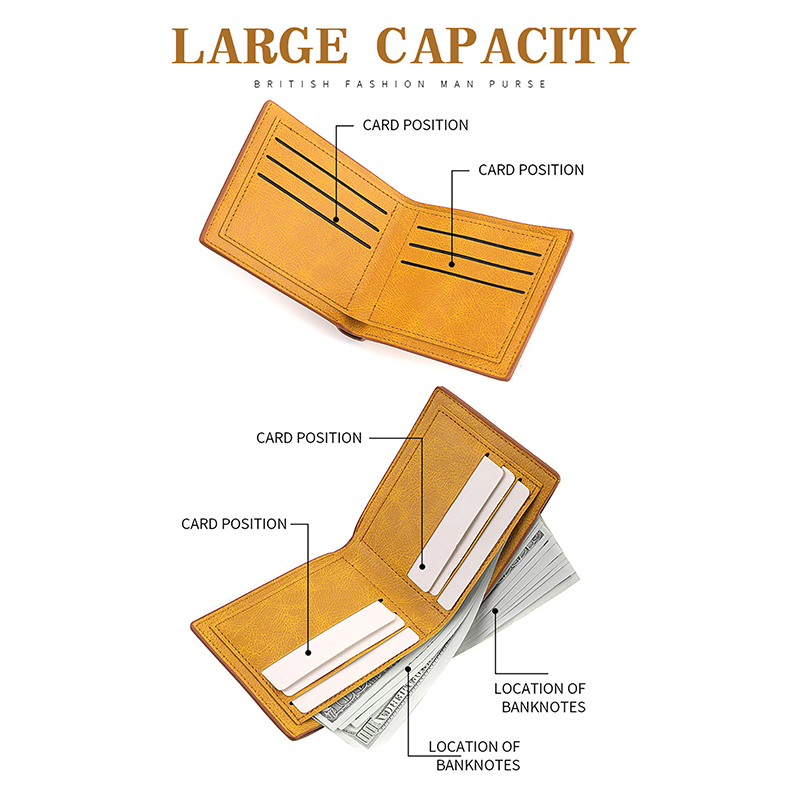 LARGE CAPACITY

BRITISH FASHION MAN PURSE

CARD POSITION

CARD POSITION

CARD POSITION

CARD POSITION

LOCATION OF BANKNOTES

LOCATION OF BANKNOTES