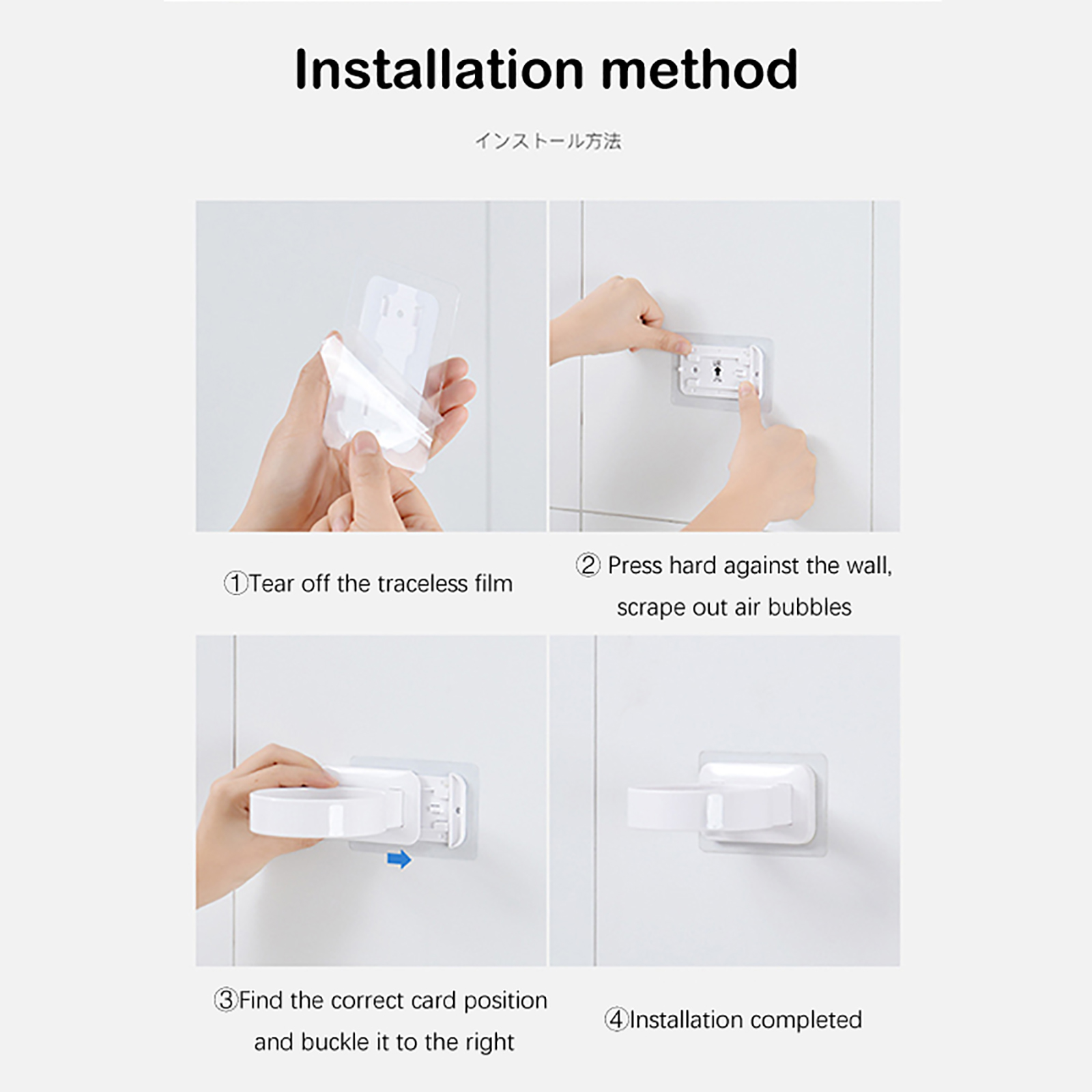 Installation method

インストール方法

①Tear off the traceless film

② Press hard against the wall, scrape out air bubbles

③Find the correct card position and buckle it to the right

④Installation completed