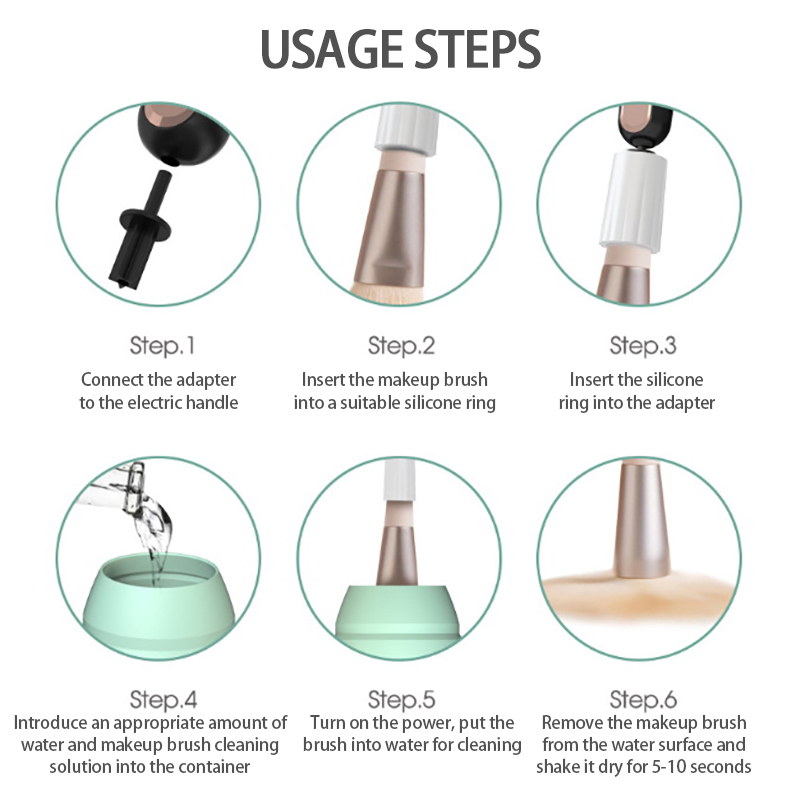 USAGE STEPS

Step.1
Connect the adapter to the electric handle

Step.2
Insert the makeup brush into a suitable silicone ring

Step.3
Insert the silicone ring into the adapter

Step.4
Introduce an appropriate amount of water and makeup brush cleaning solution into the container

Step.5
Turn on the power, put the brush into water for cleaning

Step.6
Remove the makeup brush from the water surface and shake it dry for 5-10 seconds