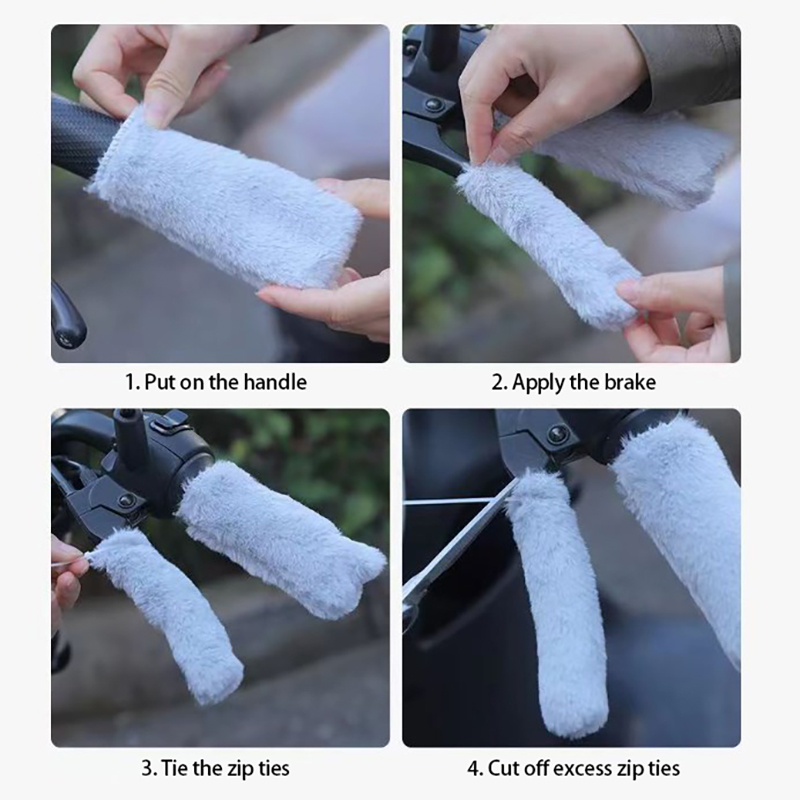 1. Put on the handle

2. Apply the brake

3. Tie the zip ties

4. Cut off excess zip ties