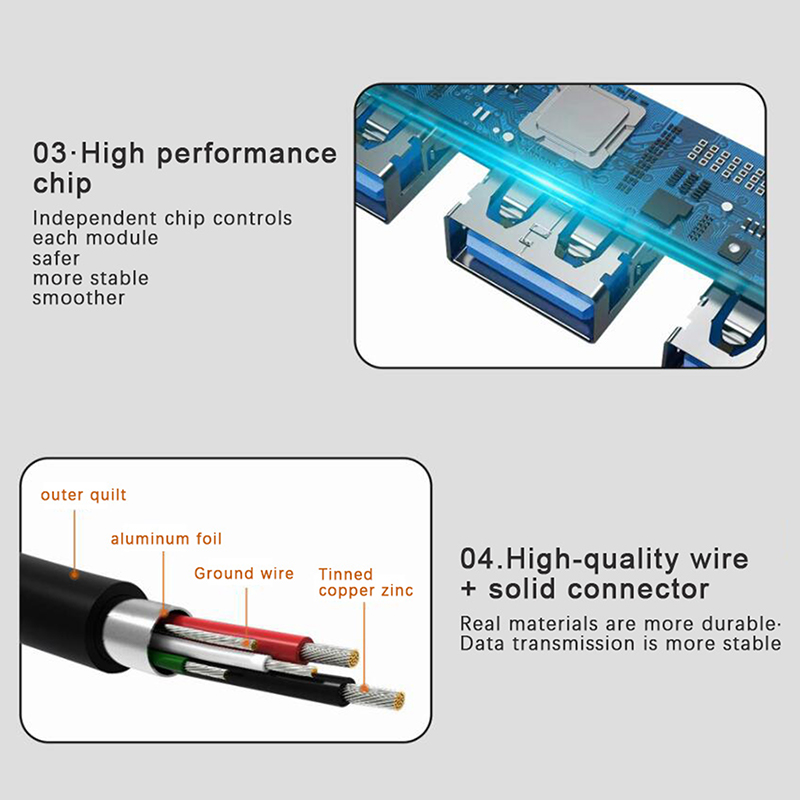 03·High performance chip

Independent chip controls
each module
safer
more stable
smoother

outer quilt
aluminum foil
Ground wire
Tinned copper zinc

04.High-quality wire + solid connector

Real materials are more durable·
Data transmission is more stable