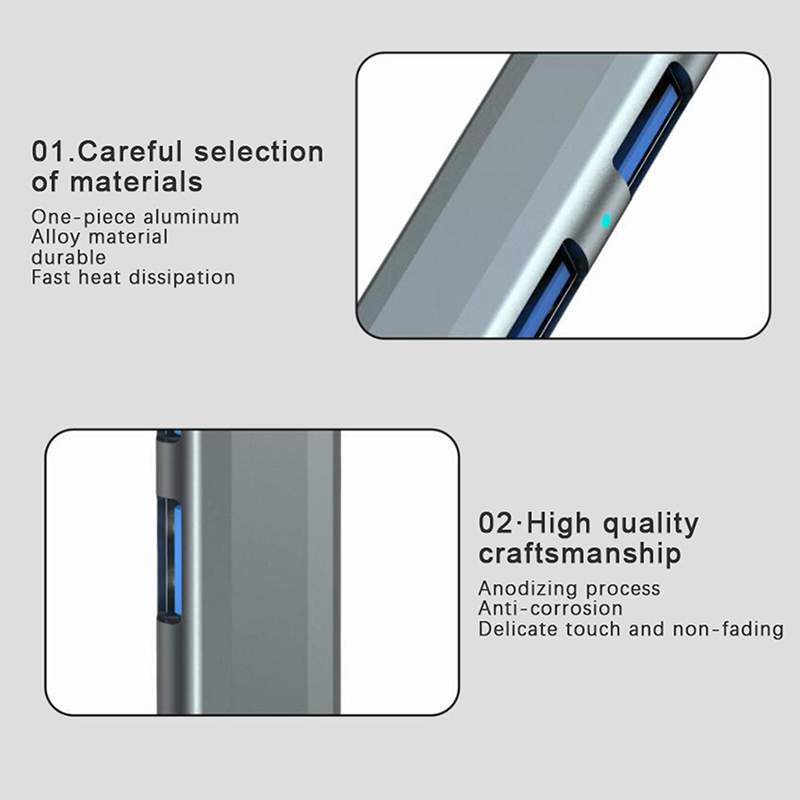 01.Careful selection of materials

One-piece aluminum
Alloy material
durable
Fast heat dissipation

02·High quality craftsmanship

Anodizing process
Anti-corrosion
Delicate touch and non-fading