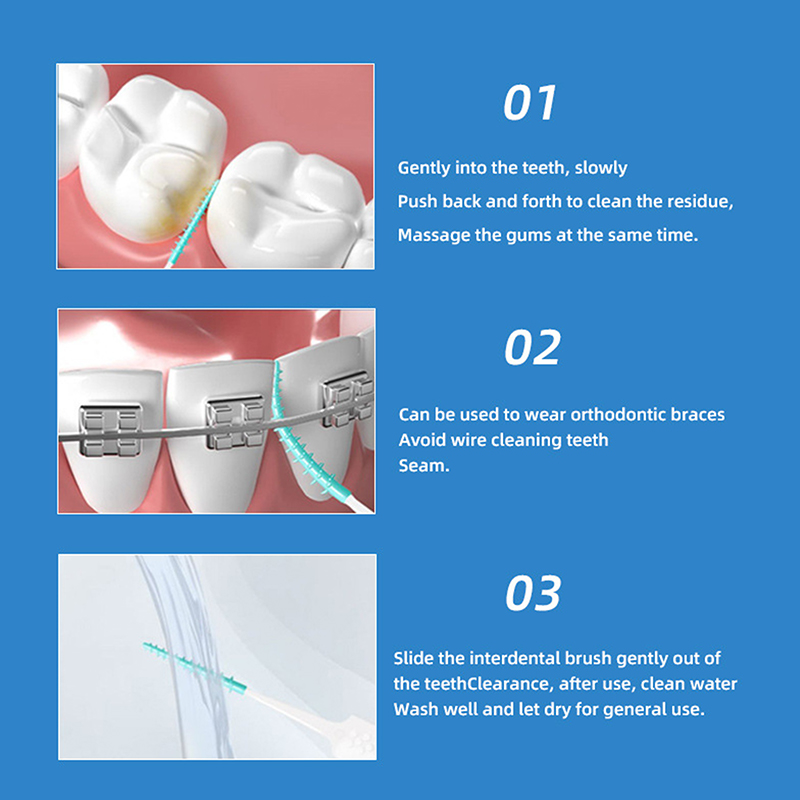 01

Gently into the teeth, slowly
Push back and forth to clean the residue,
Massage the gums at the same time.

02

Can be used to wear orthodontic braces
Avoid wire cleaning teeth
Seam.

03

Slide the interdental brush gently out of the teethClearance, after use, clean water Wash well and let dry for general use.