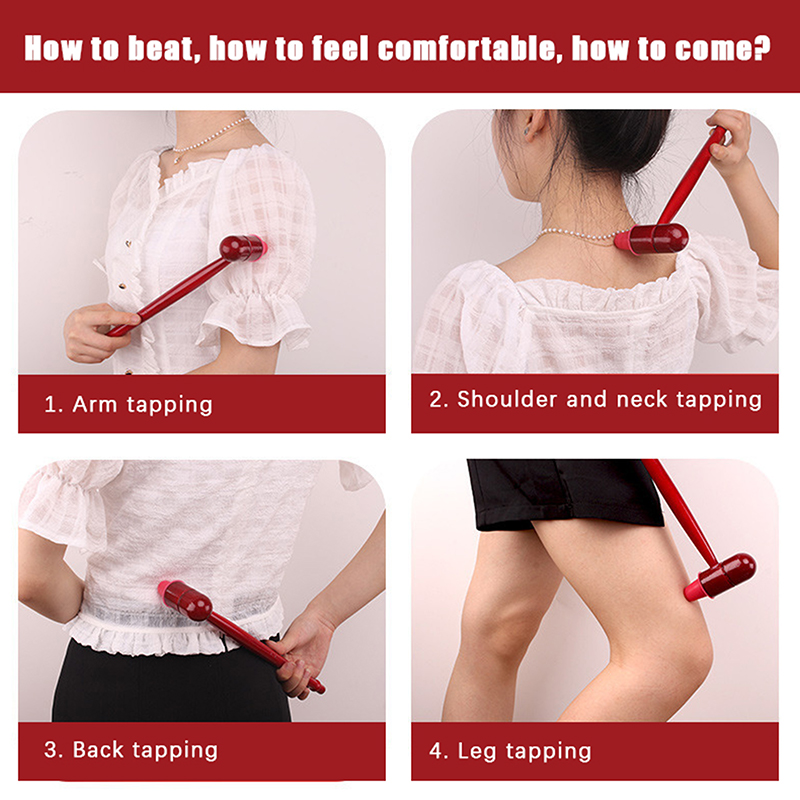 How to beat, how to feel comfortable, how to come?

1. Arm tapping

2. Shoulder and neck tapping

3. Back tapping

4. Leg tapping