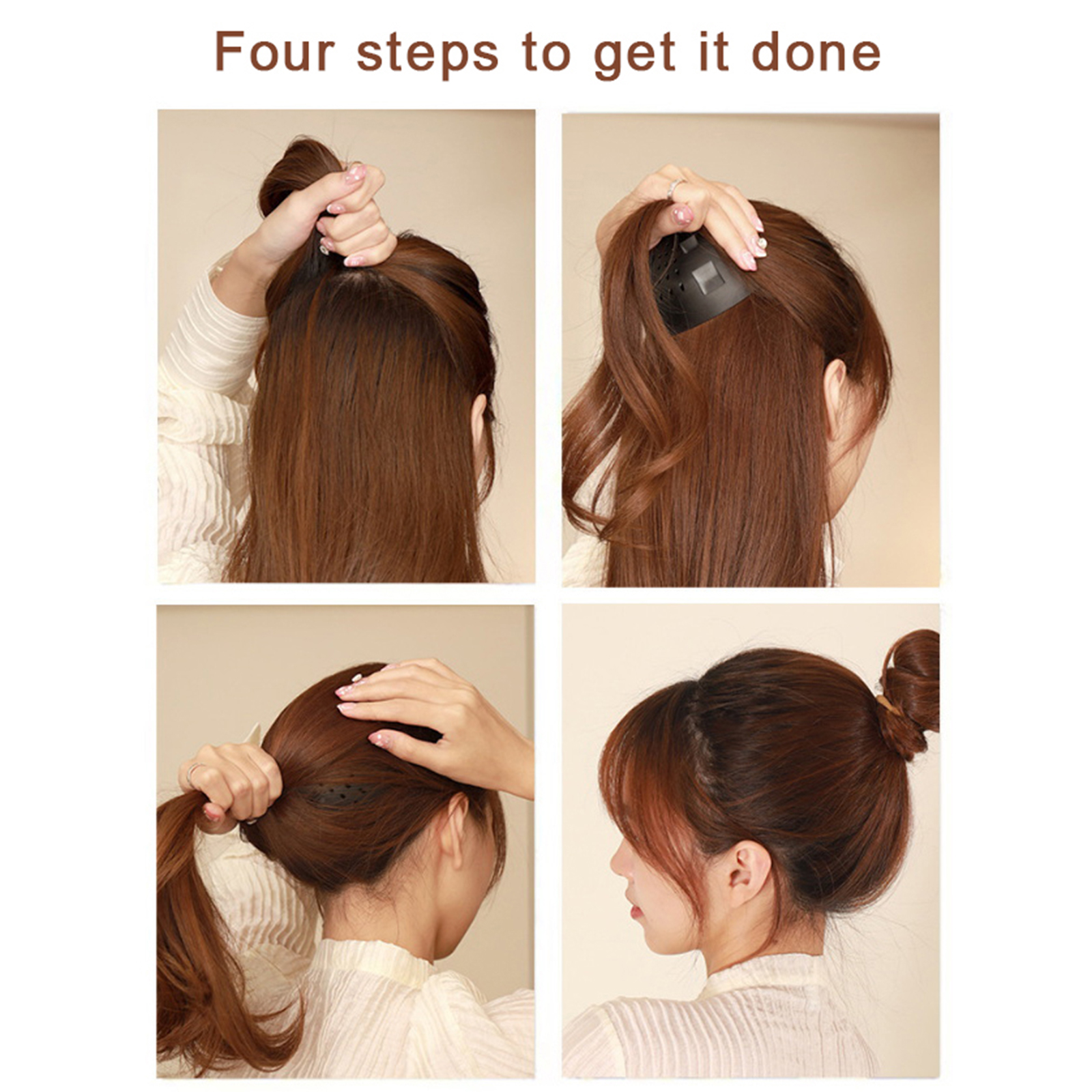 Four steps to get it done