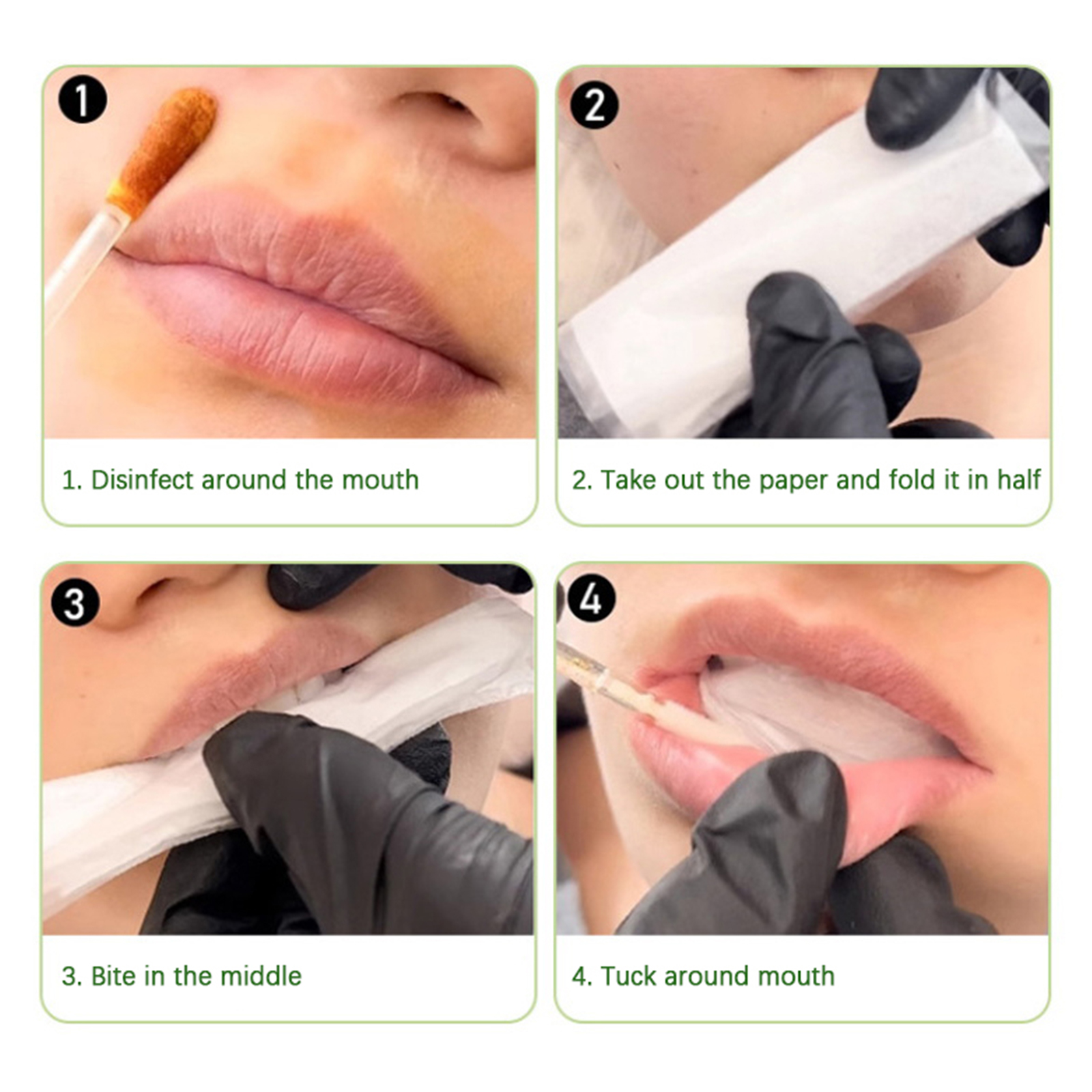 1

1. Disinfect around the mouth

2

2. Take out the paper and fold it in half

3

3. Bite in the middle

4

4. Tuck around mouth