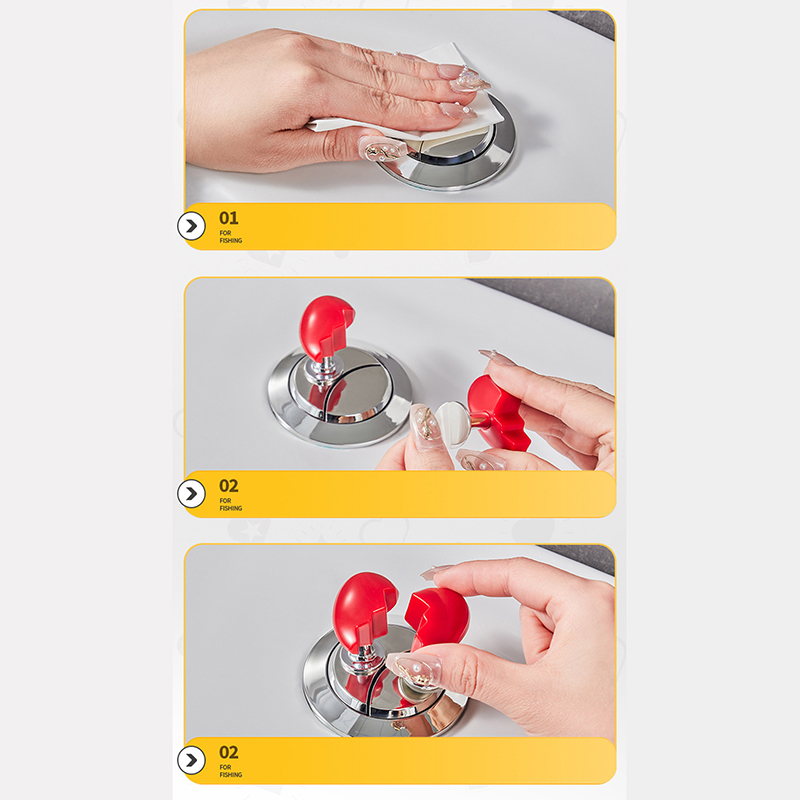 01
FOR
FISHING

02
FOR
FISHING

02
FOR
FISHING