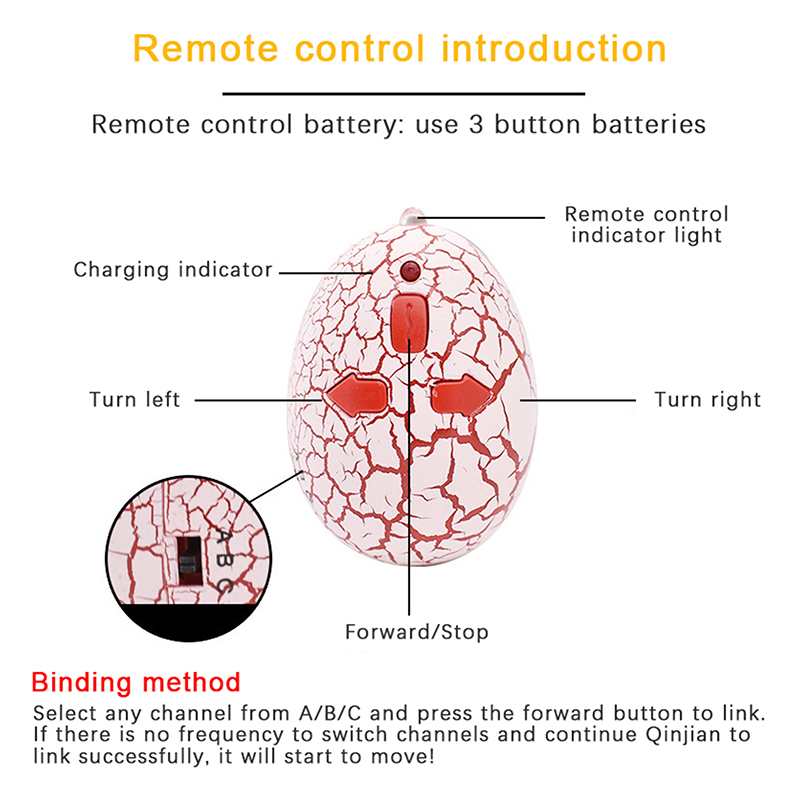 Remote control introduction

Remote control battery: use 3 button batteries

Remote control indicator light

Charging indicator

Turn left

Turn right

A B C

Forward/Stop

Binding method

Select any channel from A/B/C and press the forward button to link. If there is no frequency to switch channels and continue Qinjian to link successfully, it will start to move!