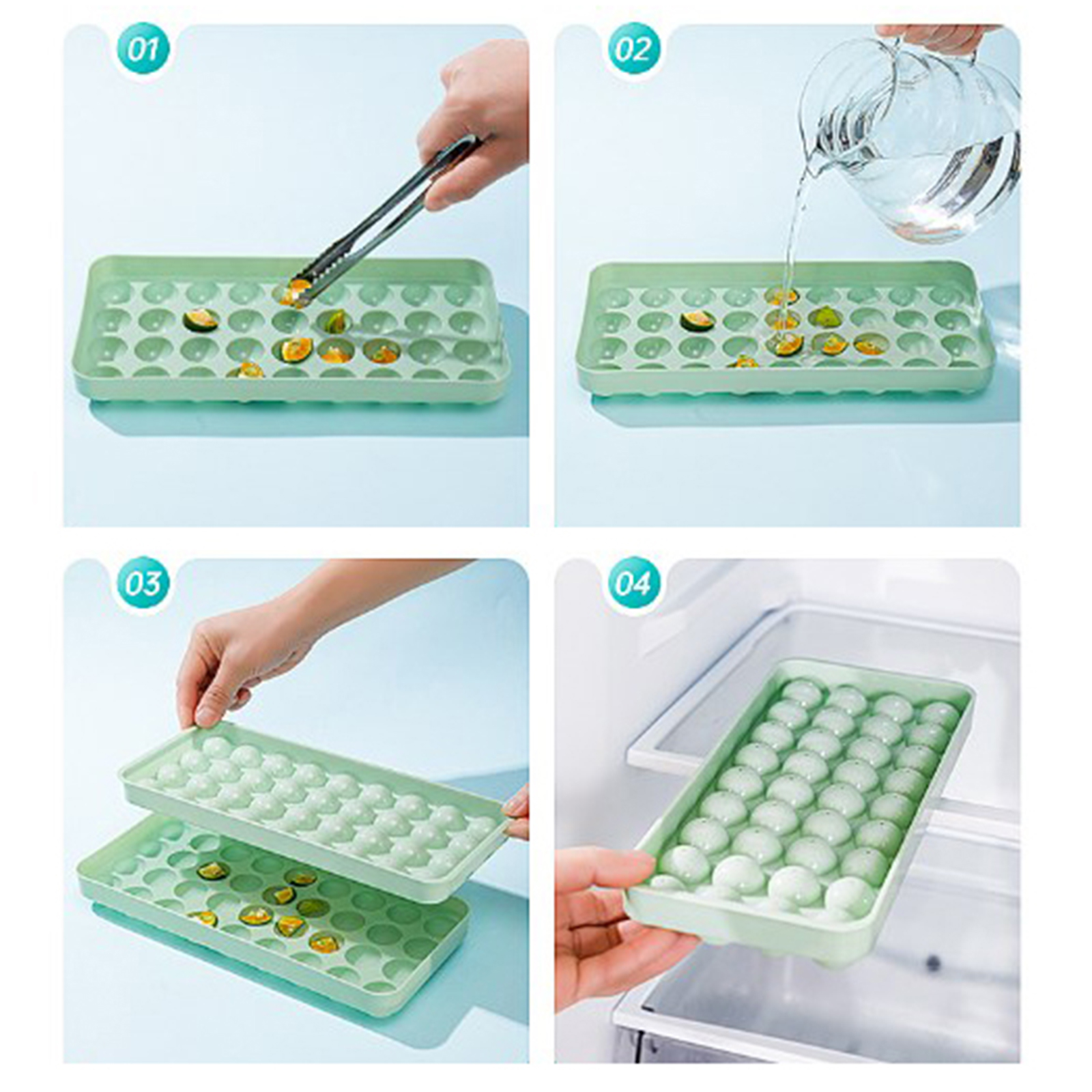 01

02

03

04