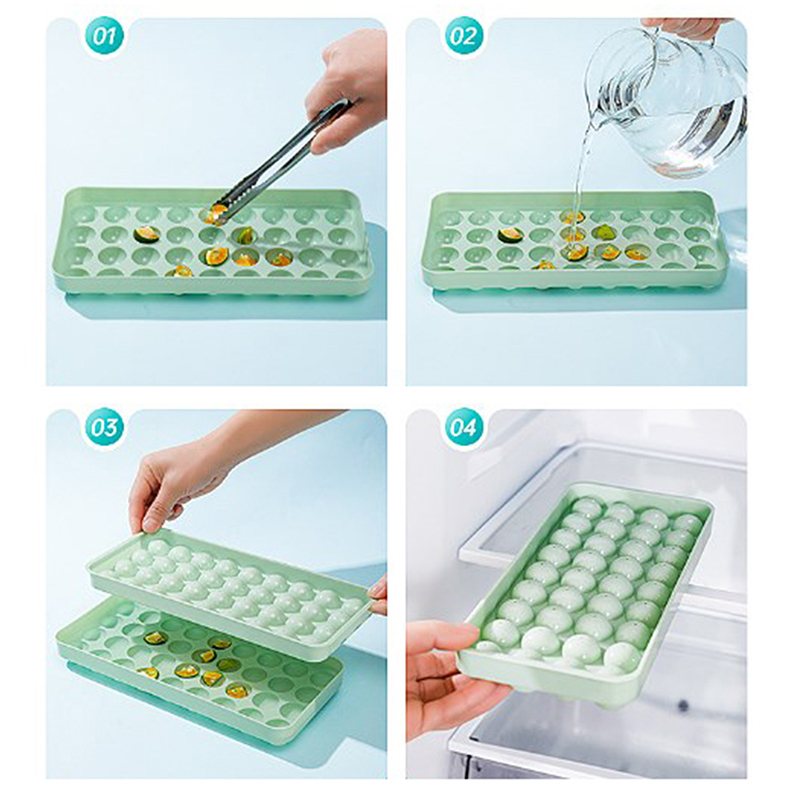 01

02

03

04