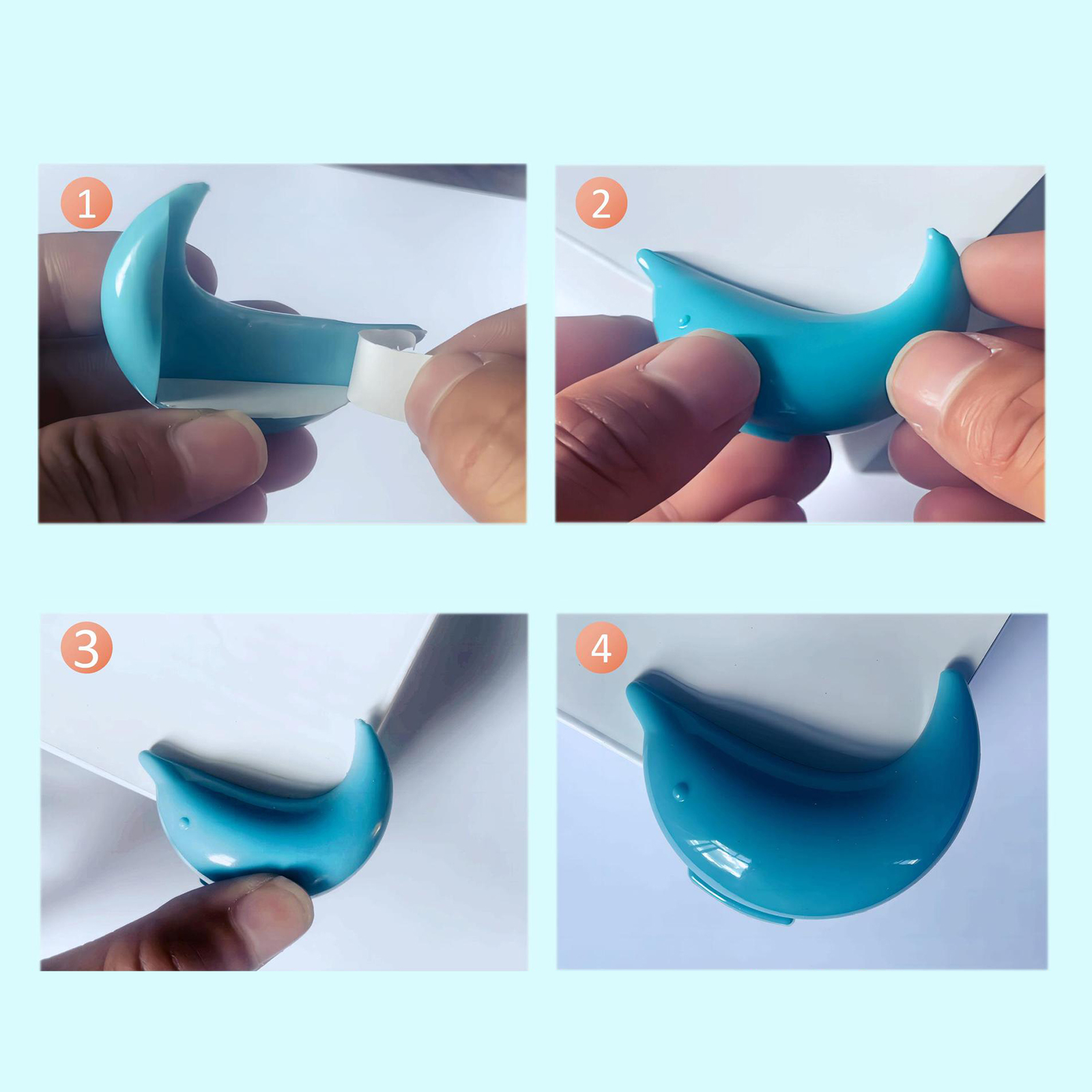 1

2

3

4