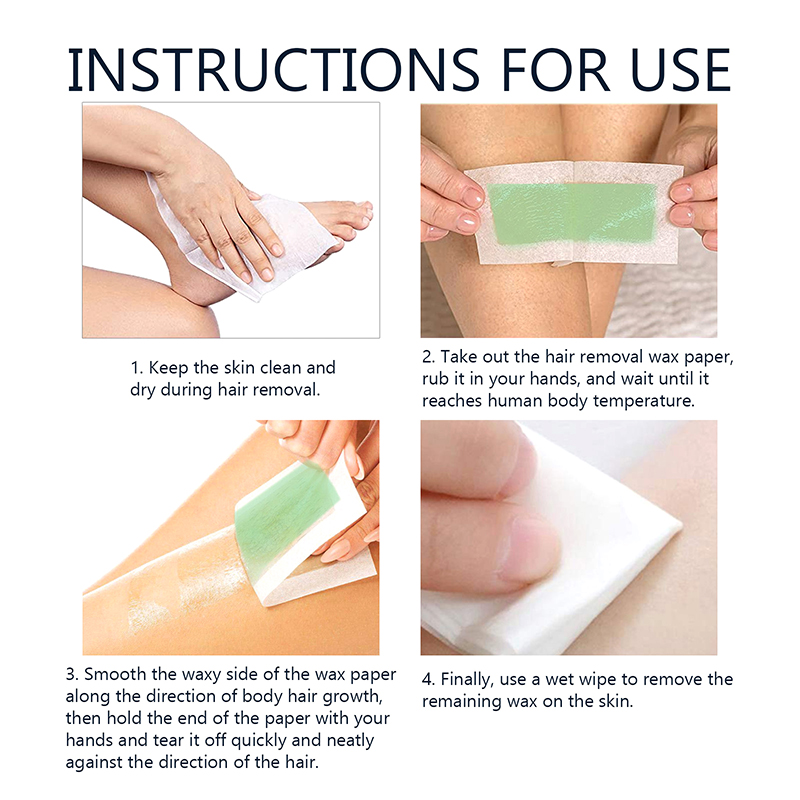 INSTRUCTIONS FOR USE

1. Keep the skin clean and dry during hair removal.

2. Take out the hair removal wax paper, rub it in your hands, and wait until it reaches human body temperature.

3. Smooth the waxy side of the wax paper along the direction of body hair growth, then hold the end of the paper with your hands and tear it off quickly and neatly against the direction of the hair.

4. Finally, use a wet wipe to remove the remaining wax on the skin.