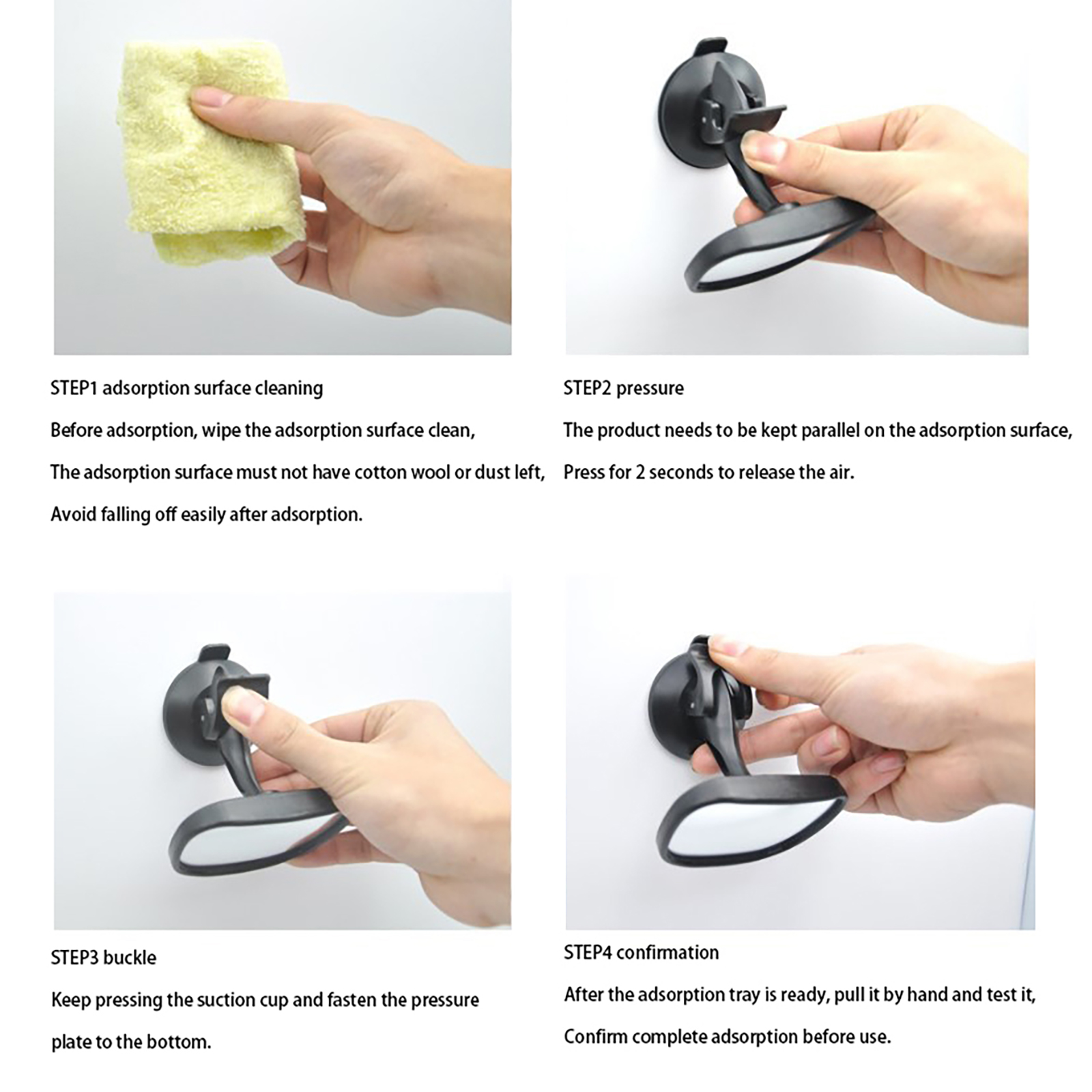 STEP1 adsorption surface cleaning

Before adsorption, wipe the adsorption surface clean,

The adsorption surface must not have cotton wool or dust left,

Avoid falling off easily after adsorption.

STEP2 pressure

The product needs to be kept parallel on the adsorption surface,

Press for 2 seconds to release the air.

STEP3 buckle

Keep pressing the suction cup and fasten the pressure plate to the bottom.

STEP4 confirmation

After the adsorption tray is ready, pull it by hand and test it,

Confirm complete adsorption before use.