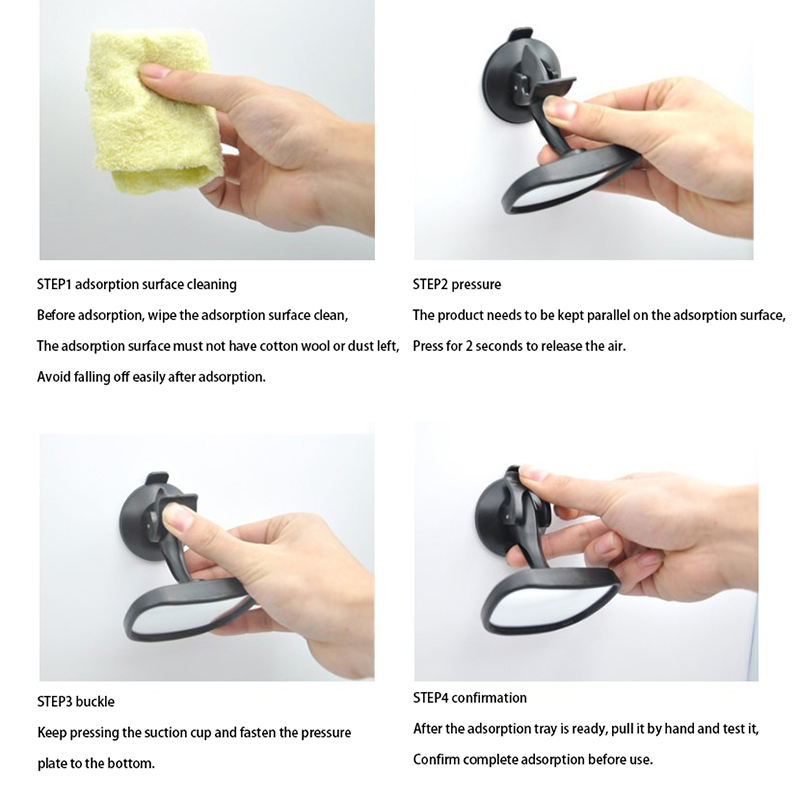 STEP1 adsorption surface cleaning

Before adsorption, wipe the adsorption surface clean,

The adsorption surface must not have cotton wool or dust left,

Avoid falling off easily after adsorption.

STEP2 pressure

The product needs to be kept parallel on the adsorption surface,

Press for 2 seconds to release the air.

STEP3 buckle

Keep pressing the suction cup and fasten the pressure plate to the bottom.

STEP4 confirmation

After the adsorption tray is ready, pull it by hand and test it,

Confirm complete adsorption before use.