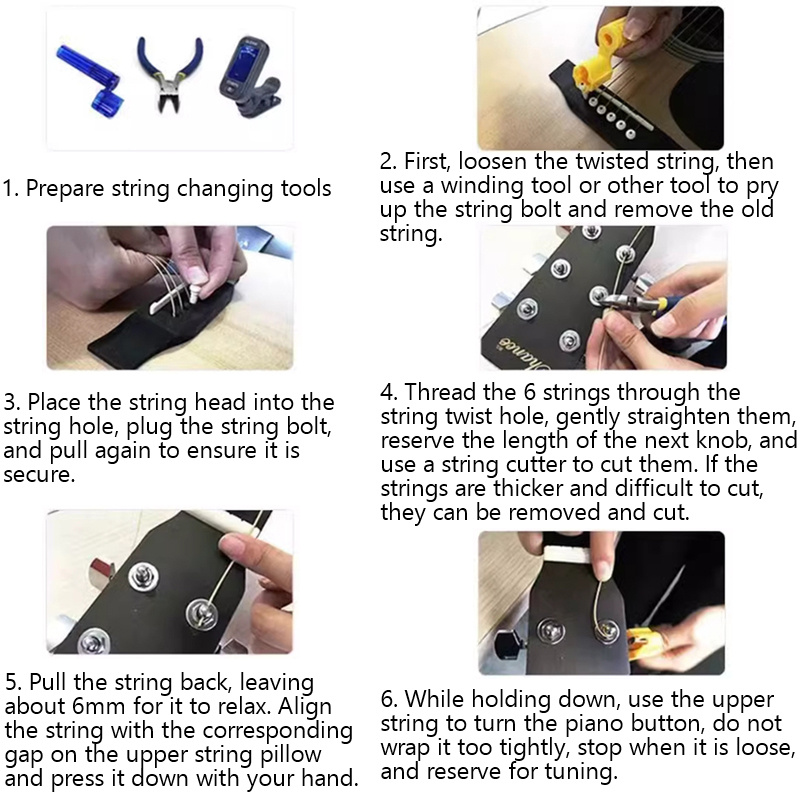 1. Prepare string changing tools

2. First, loosen the twisted string, then use a winding tool or other tool to pry up the string bolt and remove the old string.

3. Place the string head into the string hole, plug the string bolt, and pull again to ensure it is secure.

4. Thread the 6 strings through the string twist hole, gently straighten them, reserve the length of the next knob, and use a string cutter to cut them. If the strings are thicker and difficult to cut, they can be removed and cut.

5. Pull the string back, leaving about 6mm for it to relax. Align the string with the corresponding gap on the upper string pillow and press it down with your hand.

6. While holding down, use the upper string to turn the piano button, do not wrap it too tightly, stop when it is loose, and reserve for tuning.