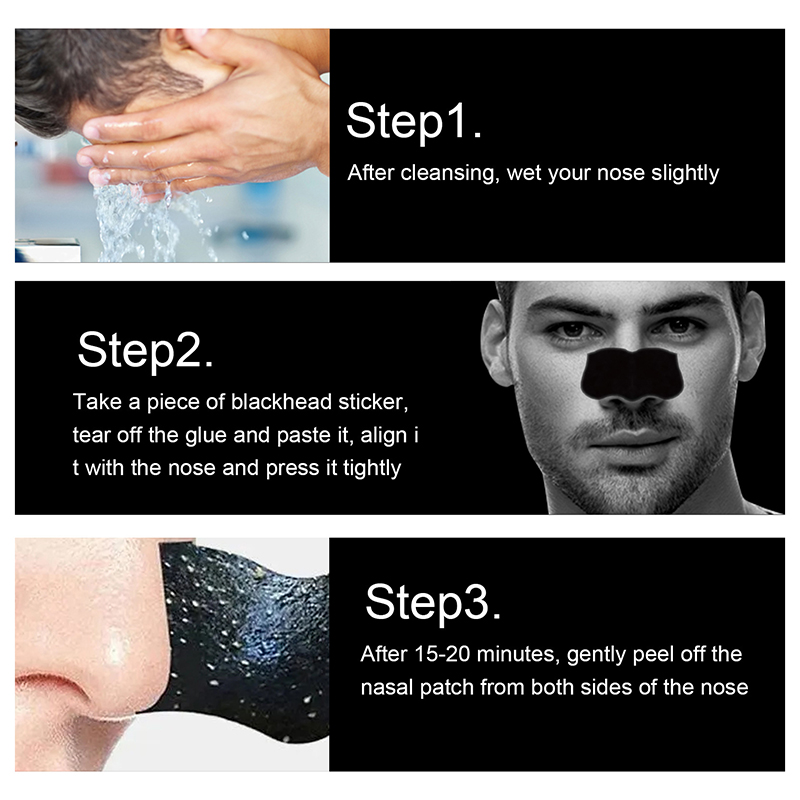 Step1.
After cleansing, wet your nose slightly

Step2.
Take a piece of blackhead sticker, tear off the glue and paste it, align i t with the nose and press it tightly

Step3.
After 15-20 minutes, gently peel off the nasal patch from both sides of the nose