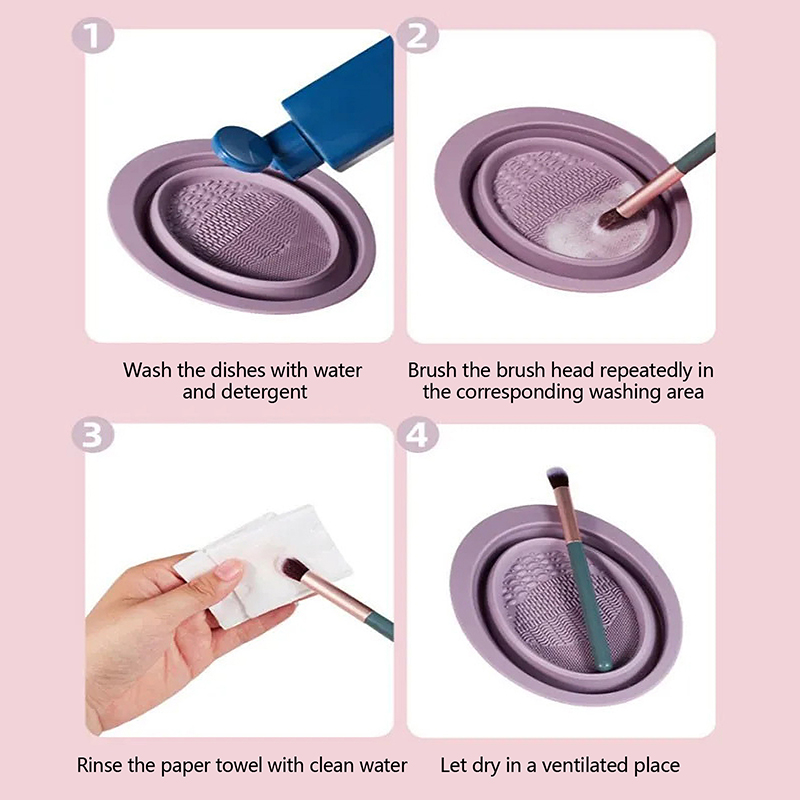 1

Wash the dishes with water and detergent

2

Brush the brush head repeatedly in the corresponding washing area

3

Rinse the paper towel with clean water

4

Let dry in a ventilated place