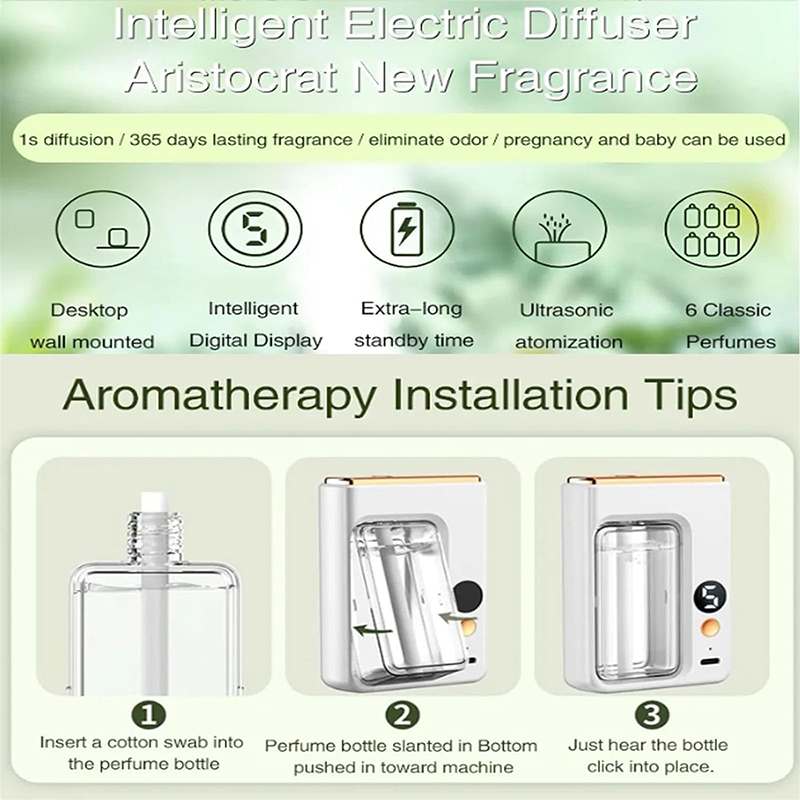 Intelligent Electric Diffuser
Aristocrat New Fragrance

1s diffusion / 365 days lasting fragrance / eliminate odor / pregnancy and baby can be used

5

Desktop wall mounted

Intelligent Digital Display

Extra–long standby time

Ultrasonic atomization

6 Classic Perfumes

Aromatherapy Installation Tips

5

1
Insert a cotton swab into the perfume bottle

2
Perfume bottle slanted in Bottom pushed in toward machine

3
Just hear the bottle click into place.