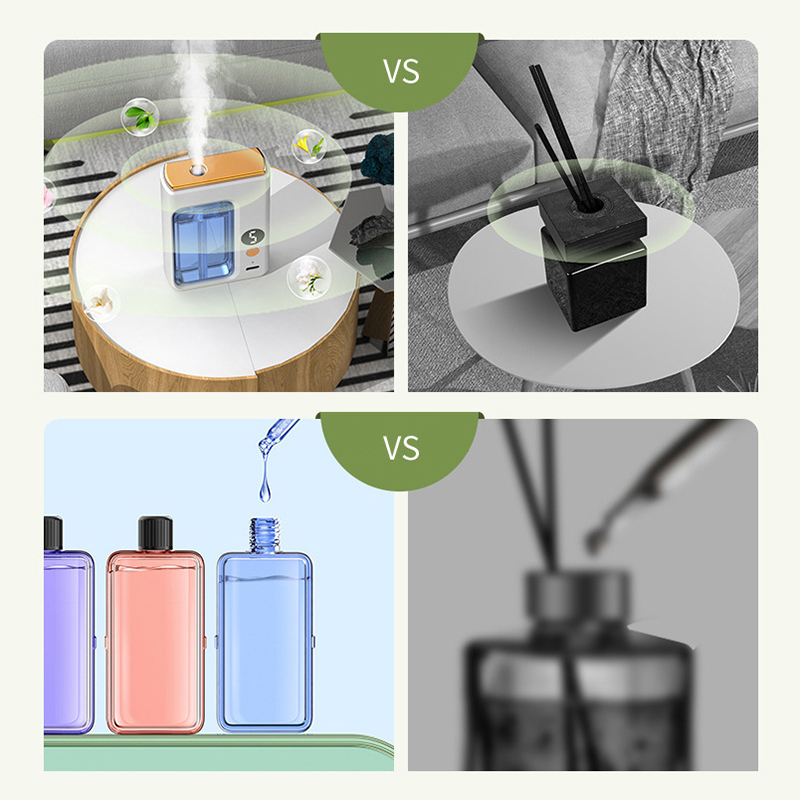 VS

5

VS