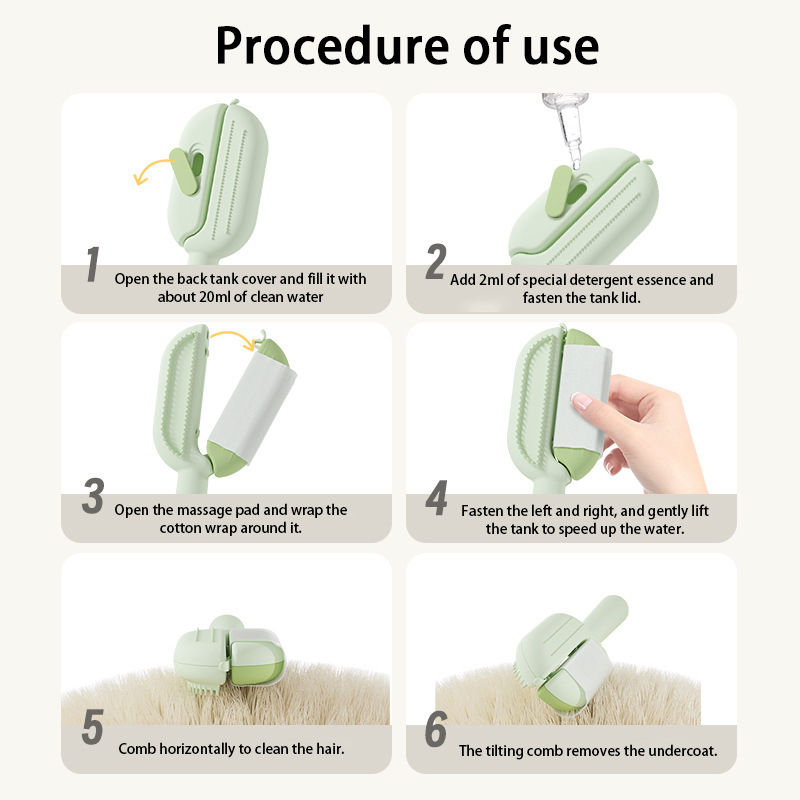 Procedure of use

1 Open the back tank cover and fill it with about 20ml of clean water

2 Add 2ml of special detergent essence and fasten the tank lid.

3 Open the massage pad and wrap the cotton wrap around it.

4 Fasten the left and right, and gently lift the tank to speed up the water.

5 Comb horizontally to clean the hair.

6 The tilting comb removes the undercoat.