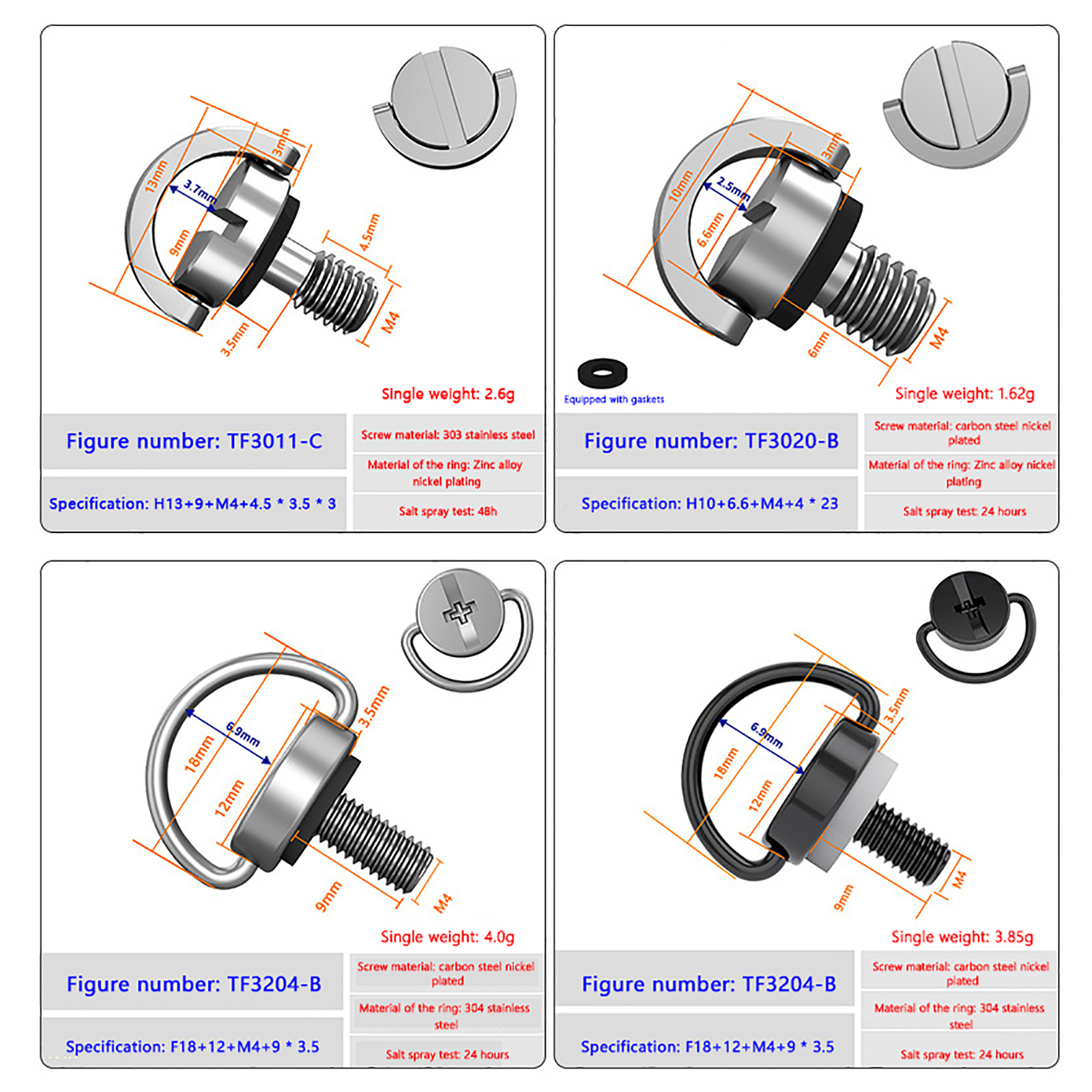 13mm
3mm
3.7mm
9mm
4.5mm
3.5mm
M4

Single weight: 2.6g

Figure number: TF3011-C

Specification: H13+9+M4+4.5 * 3.5 * 3

Screw material: 303 stainless steel

Material of the ring: Zinc alloy nickel plating

Salt spray test: 48h

10mm
3mm
2.5mm
6.6mm
6mm
M4

Equipped with gaskets

Single weight: 1.62g

Figure number: TF3020-B

Specification: H10+6.6+M4+4 * 23

Screw material: carbon steel nickel plated

Material of the ring: Zinc alloy nickel plating

Salt spray test: 24 hours

18mm
6.9mm
3.5mm
12mm
9mm
M4

Single weight: 4.0g

Figure number: TF3204-B

Specification: F18+12+M4+9 * 3.5

Screw material: carbon steel nickel plated

Material of the ring: 304 stainless steel

Salt spray test: 24 hours

18mm
6.9mm
3.5mm
12mm
9mm
M4

Single weight: 3.85g

Figure number: TF3204-B

Specification: F18+12+M4+9 * 3.5

Screw material: carbon steel nickel plated

Material of the ring: 304 stainless steel

Salt spray test: 24 hours