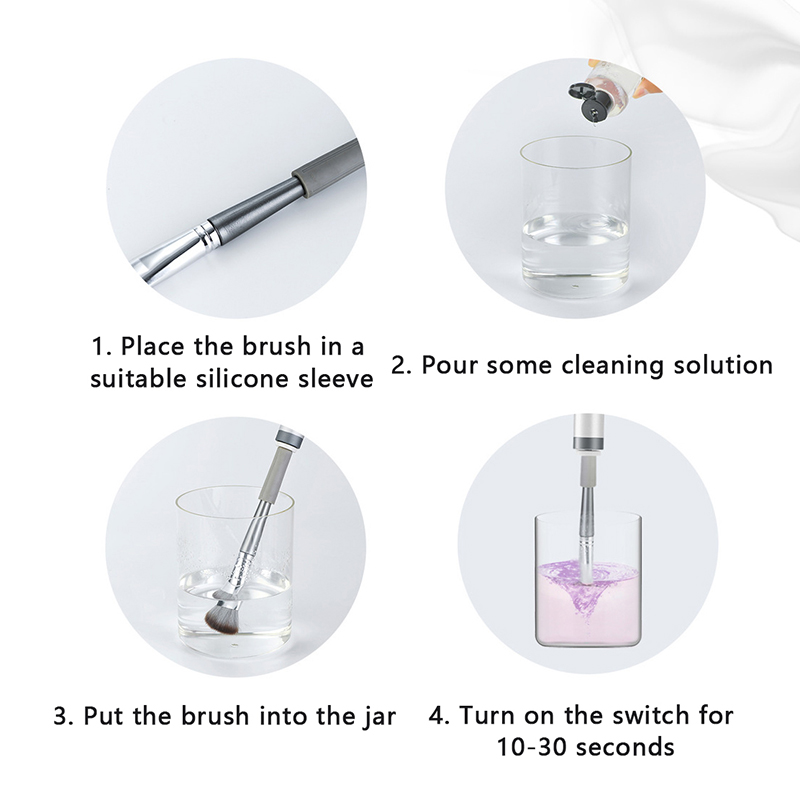 1. Place the brush in a suitable silicone sleeve

2. Pour some cleaning solution

3. Put the brush into the jar

4. Turn on the switch for 10-30 seconds