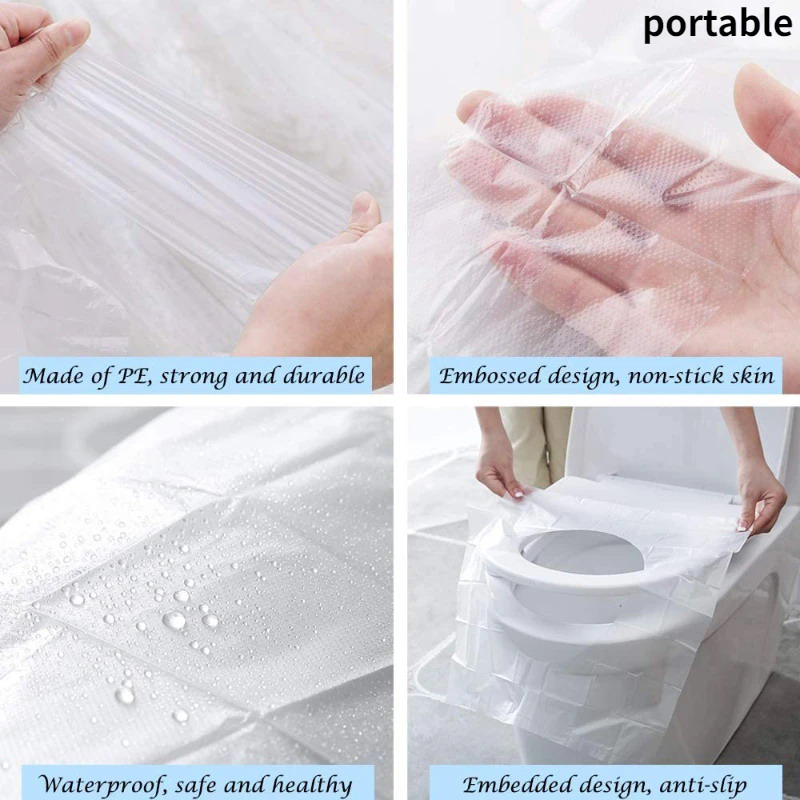 portable

Made of PE, strong and durable

Embossed design, non-stick skin

Waterproof, safe and healthy

Embedded design, anti-slip