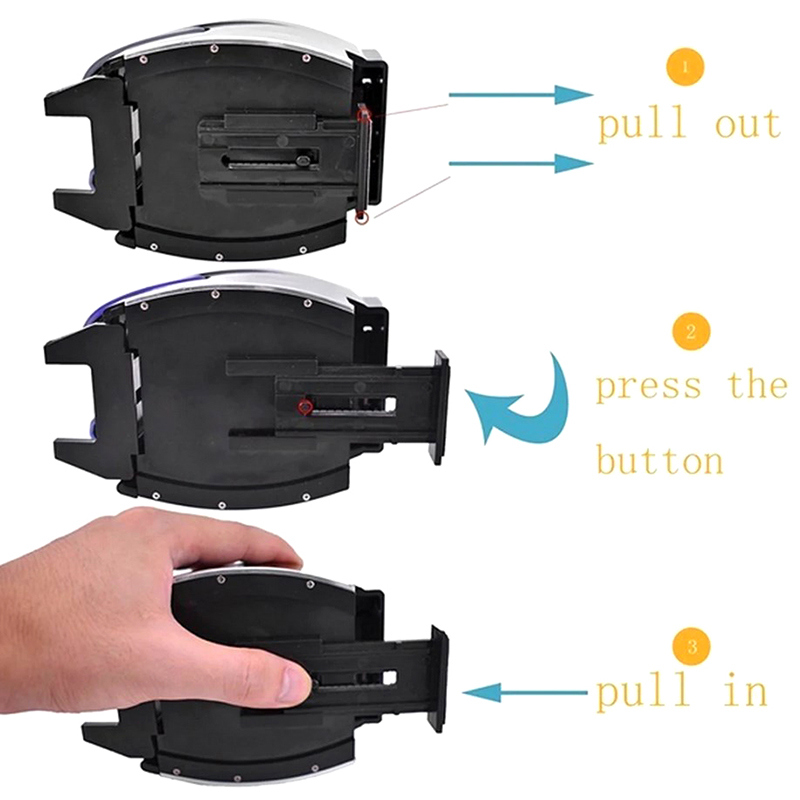 1
pull out

2
press the button

3
pull in