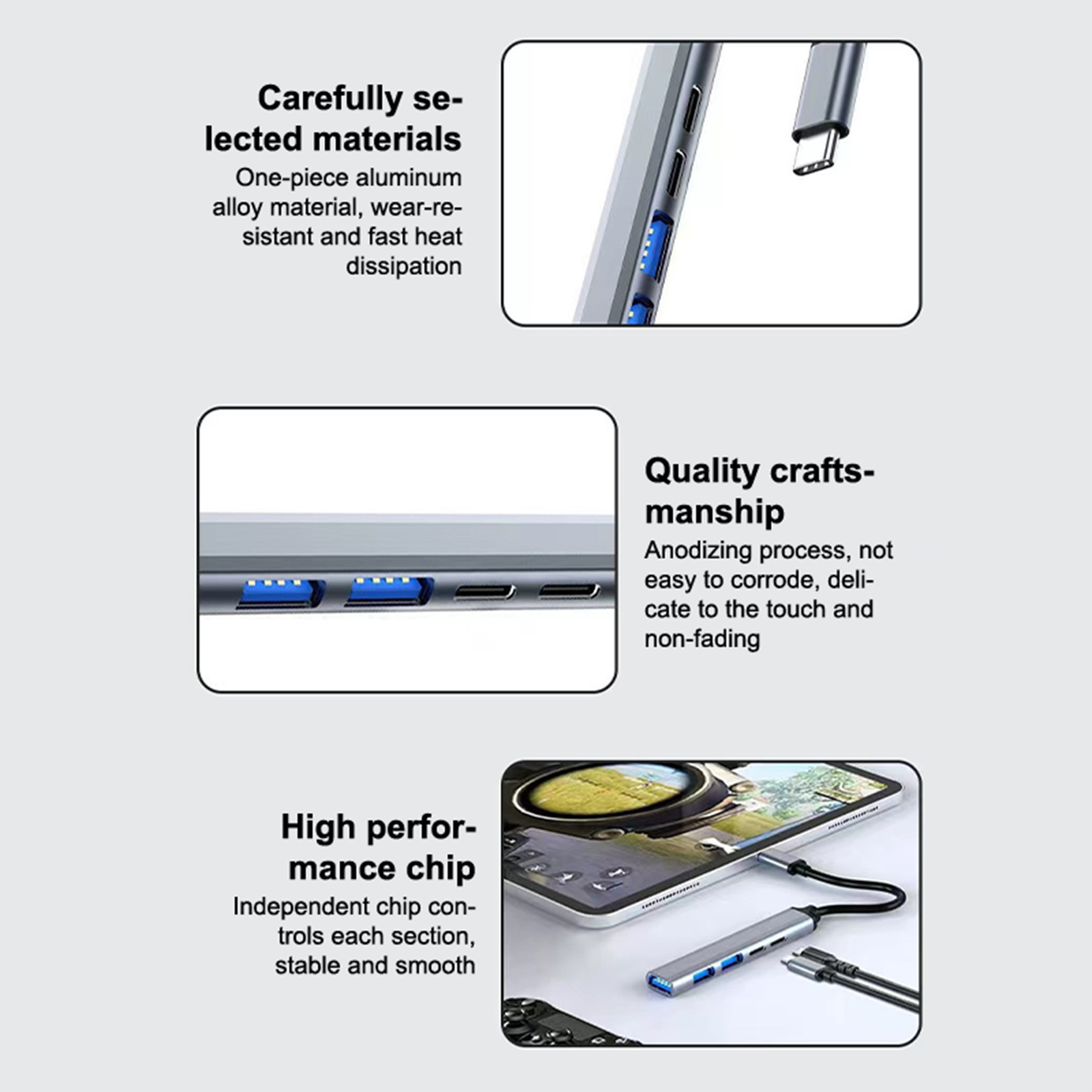 Carefully selected materials

One-piece aluminum alloy material, wear-resistant and fast heat dissipation

Quality craftsmanship

Anodizing process, not easy to corrode, delicate to the touch and non-fading

High performance chip

Independent chip controls each section, stable and smooth