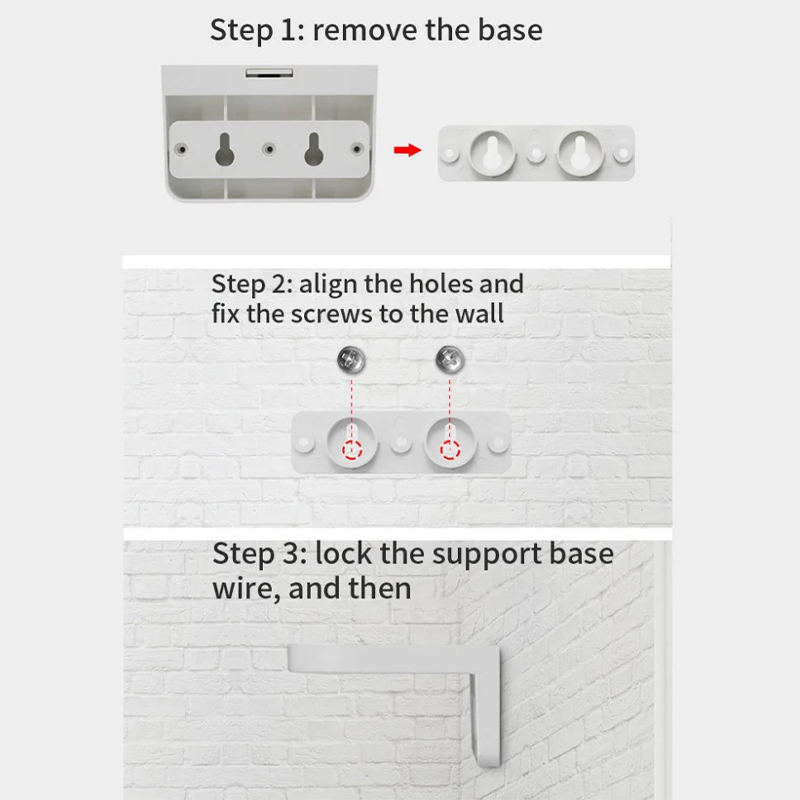 Step 1: remove the base

Step 2: align the holes and fix the screws to the wall

Step 3: lock the support base wire, and then