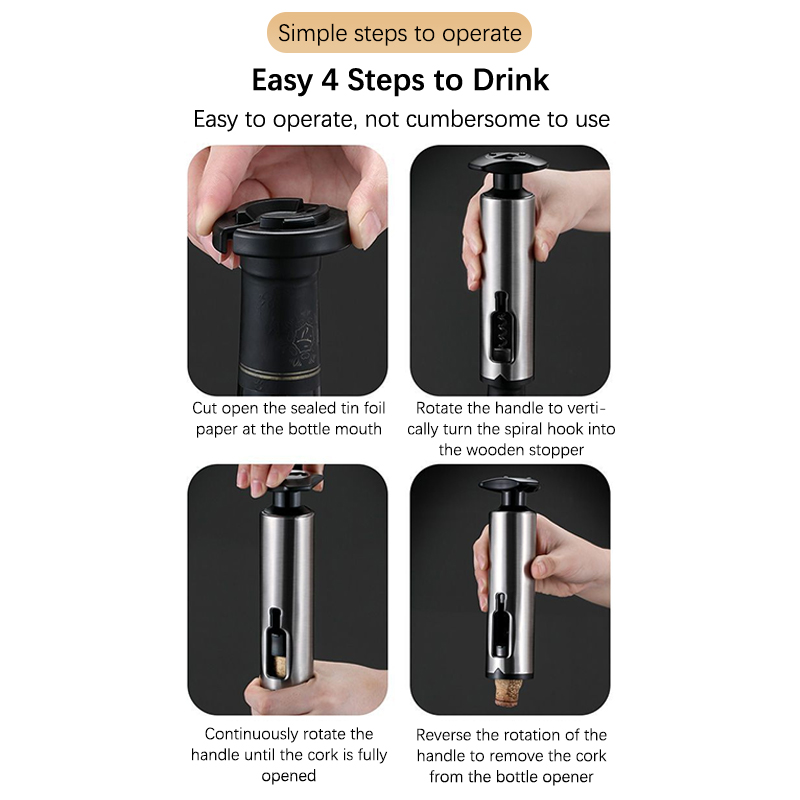 Simple steps to operate

Easy 4 Steps to Drink

Easy to operate, not cumbersome to use

Cut open the sealed tin foil paper at the bottle mouth

Rotate the handle to vertically turn the spiral hook into the wooden stopper

Continuously rotate the handle until the cork is fully opened

Reverse the rotation of the handle to remove the cork from the bottle opener