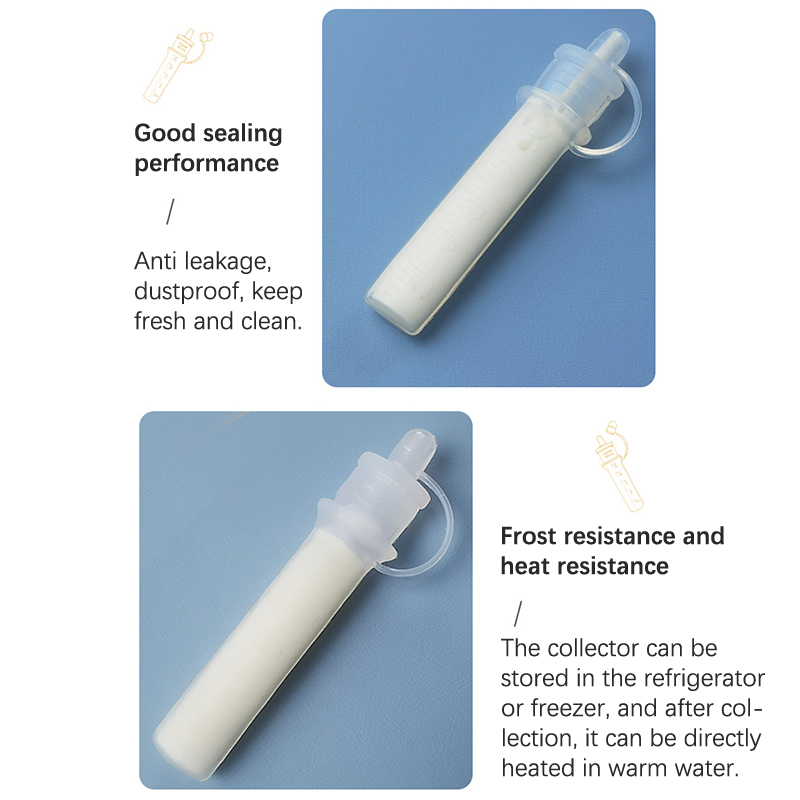 Good sealing performance

/

Anti leakage, dustproof, keep fresh and clean.

Frost resistance and heat resistance

/

The collector can be stored in the refrigerator or freezer, and after collection, it can be directly heated in warm water.