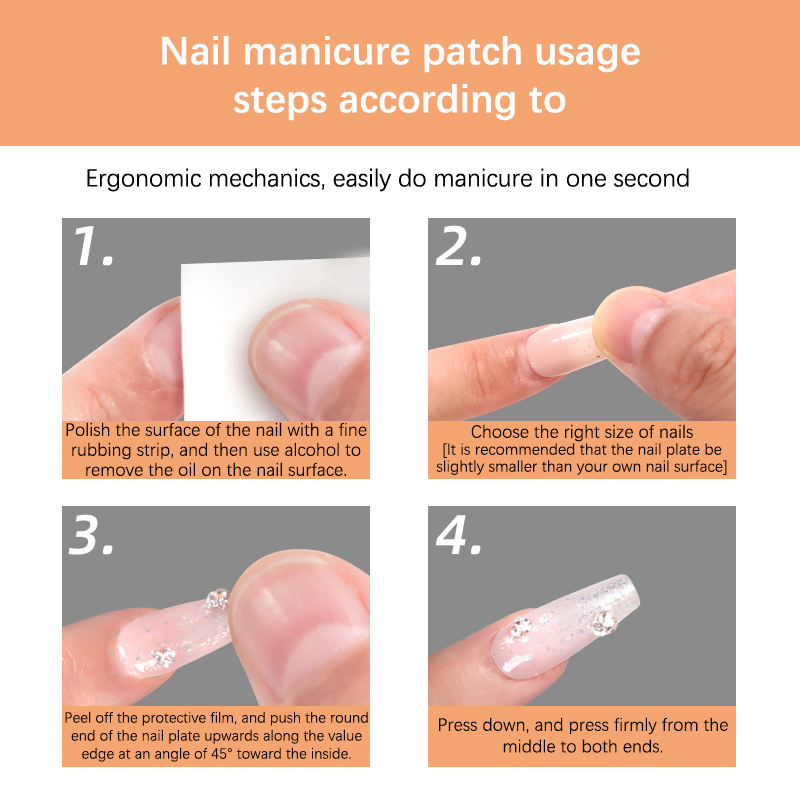 Nail manicure patch usage steps according to

Ergonomic mechanics, easily do manicure in one second

1.

Polish the surface of the nail with a fine rubbing strip, and then use alcohol to remove the oil on the nail surface.

2.

Choose the right size of nails
[It is recommended that the nail plate be slightly smaller than your own nail surface]

3.

Peel off the protective film, and push the round end of the nail plate upwards along the value edge at an angle of 45° toward the inside.

4.

Press down, and press firmly from the middle to both ends.