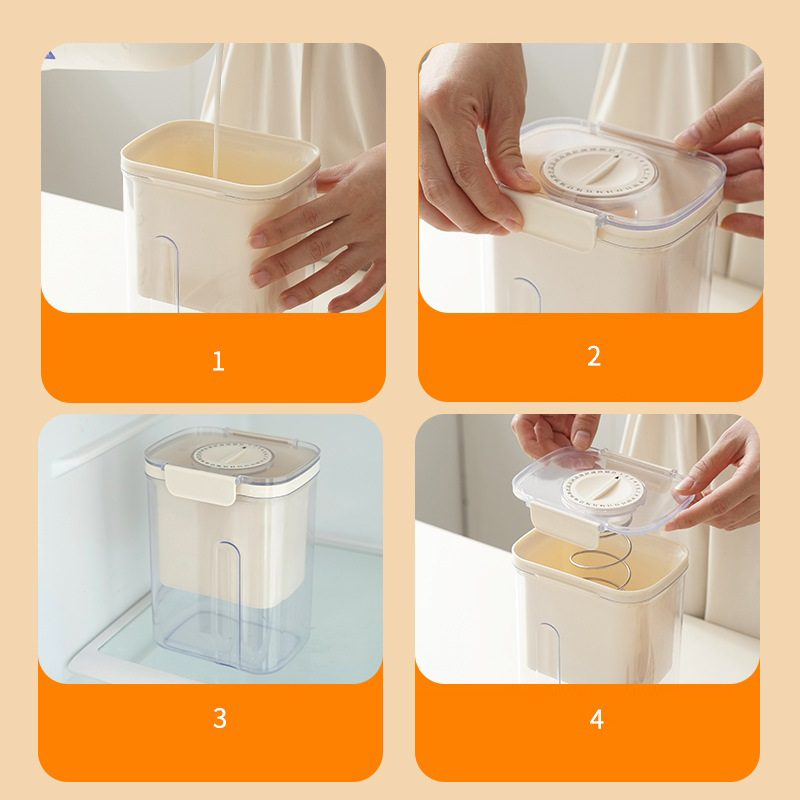 1

2

3

4